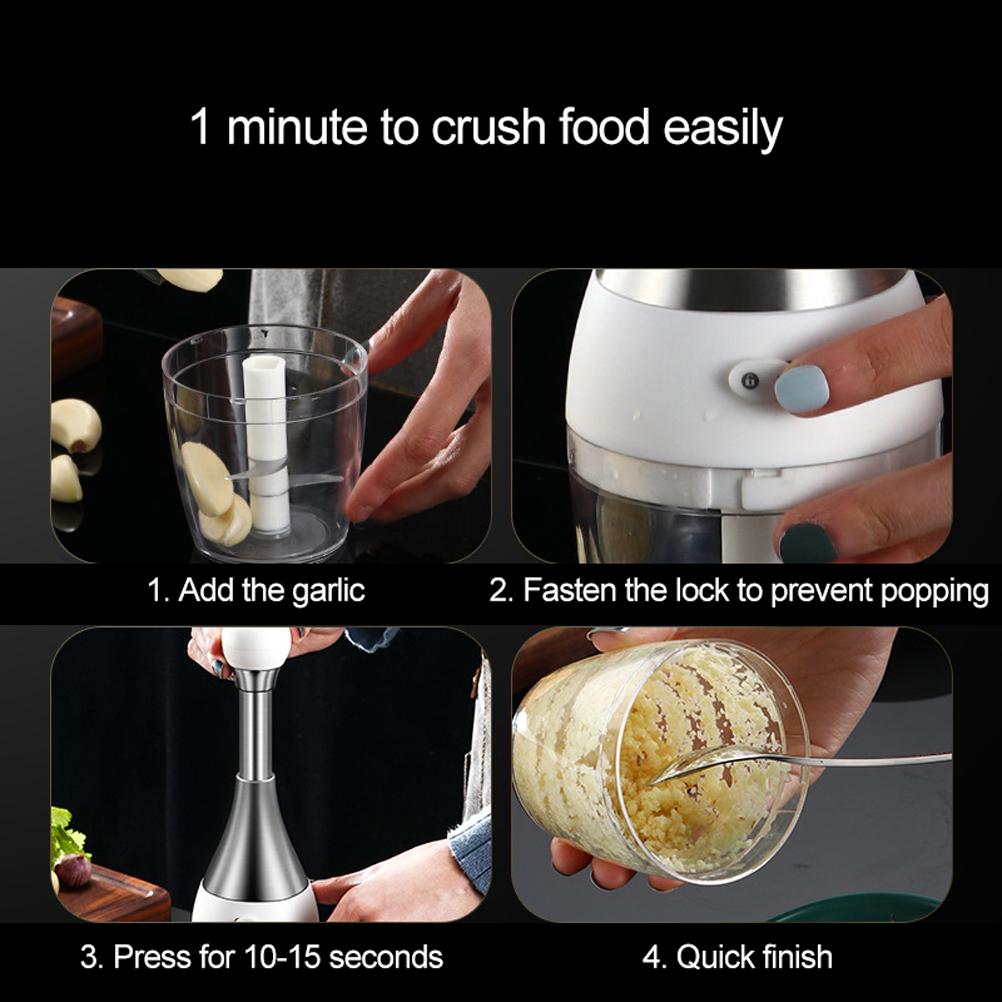 1 minute to crush food easily

1. Add the garlic

2. Fasten the lock to prevent popping

3. Press for 10-15 seconds

4. Quick finish