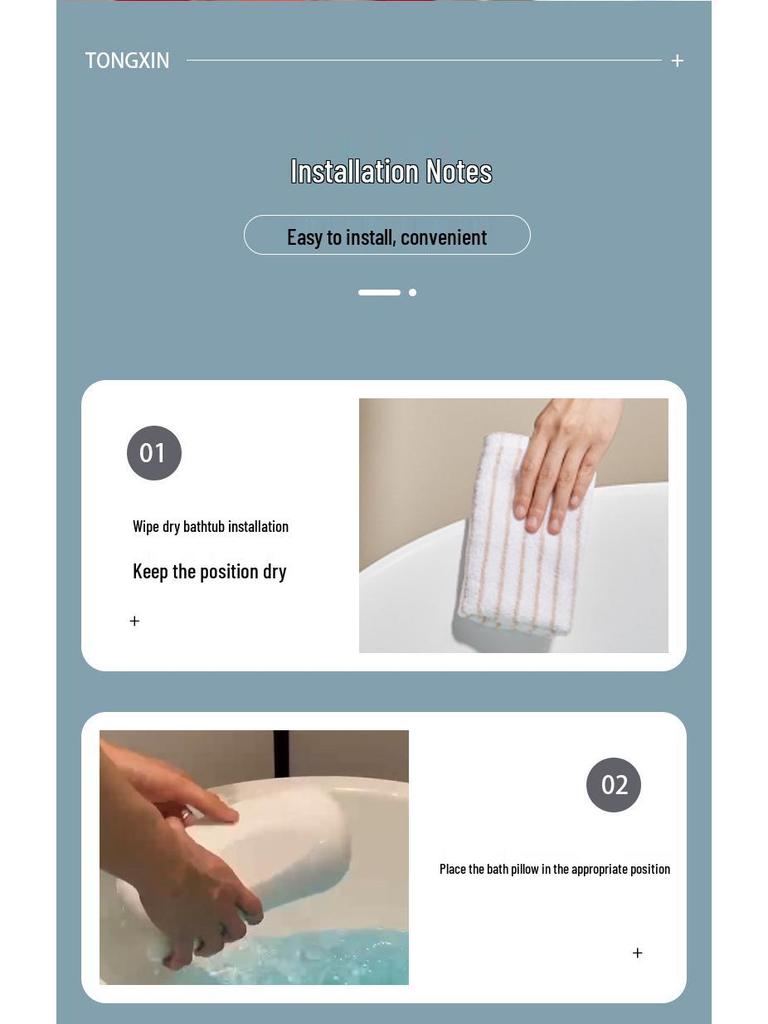 TONGXIN +

Installation Notes

Easy to install, convenient

01

Wipe dry bathtub installation

Keep the position dry

+

02

Place the bath pillow in the appropriate position

+