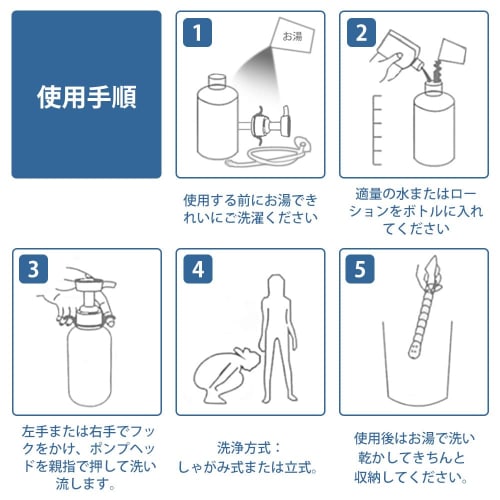 使用手順

1

お湯

使用する前にお湯できれいにご洗濯ください

2

適量の水またはローションをボトルに入れてください

3

左手または右手でフックをかけ、ポンプヘッドを親指で押して洗い流します。

4

洗浄方式：
しゃがみ式または立式。

5

使用後はお湯で洗い乾かしてきちんと収納してください。