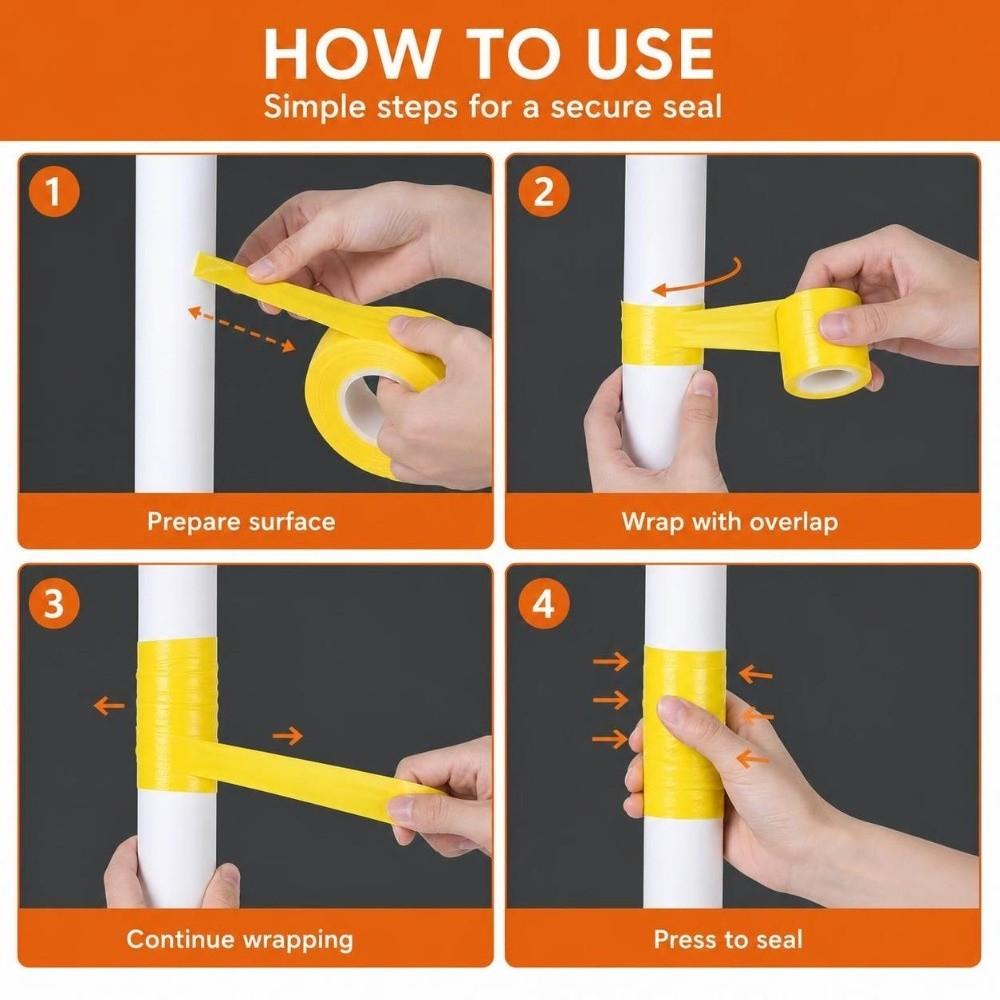 HOW TO USE
Simple steps for a secure seal

1
Prepare surface

2
Wrap with overlap

3
Continue wrapping

4
Press to seal