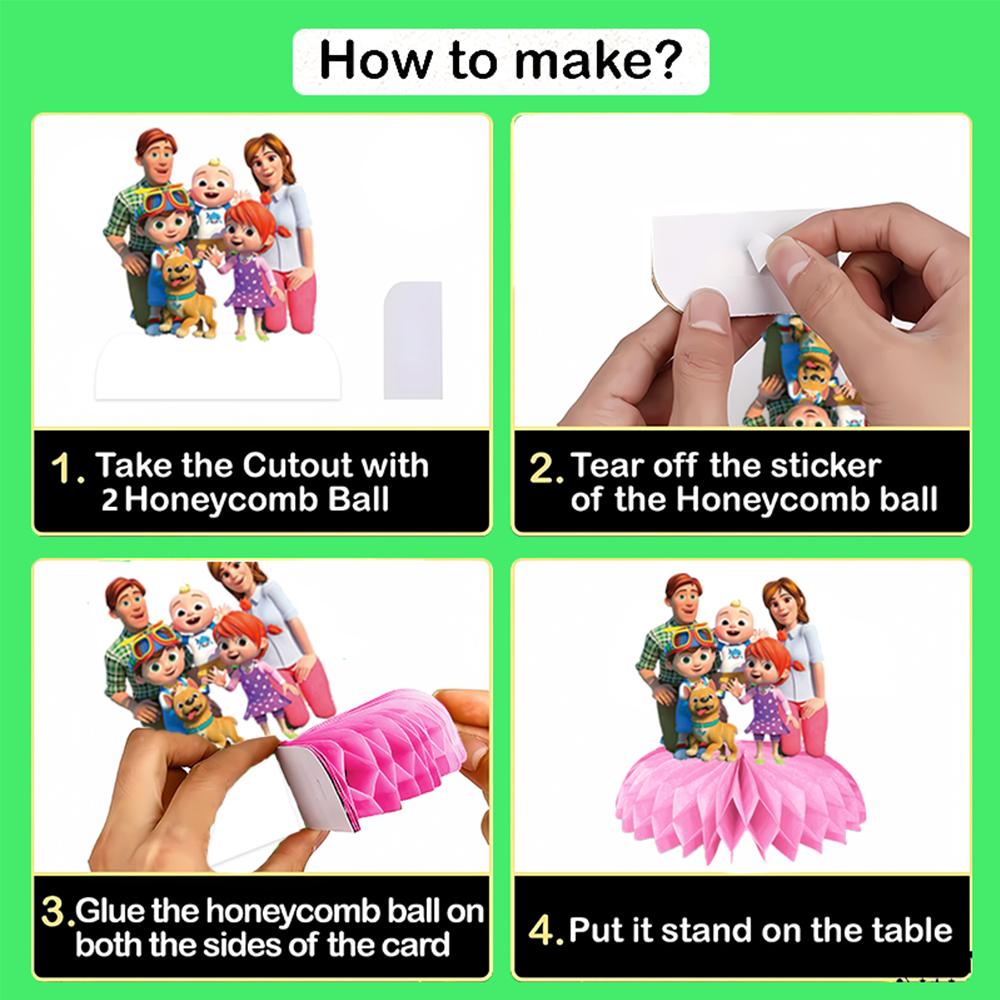 How to make?

1. Take the Cutout with 2 Honeycomb Ball

2. Tear off the sticker of the Honeycomb ball

3. Glue the honeycomb ball on both the sides of the card

4. Put it stand on the table