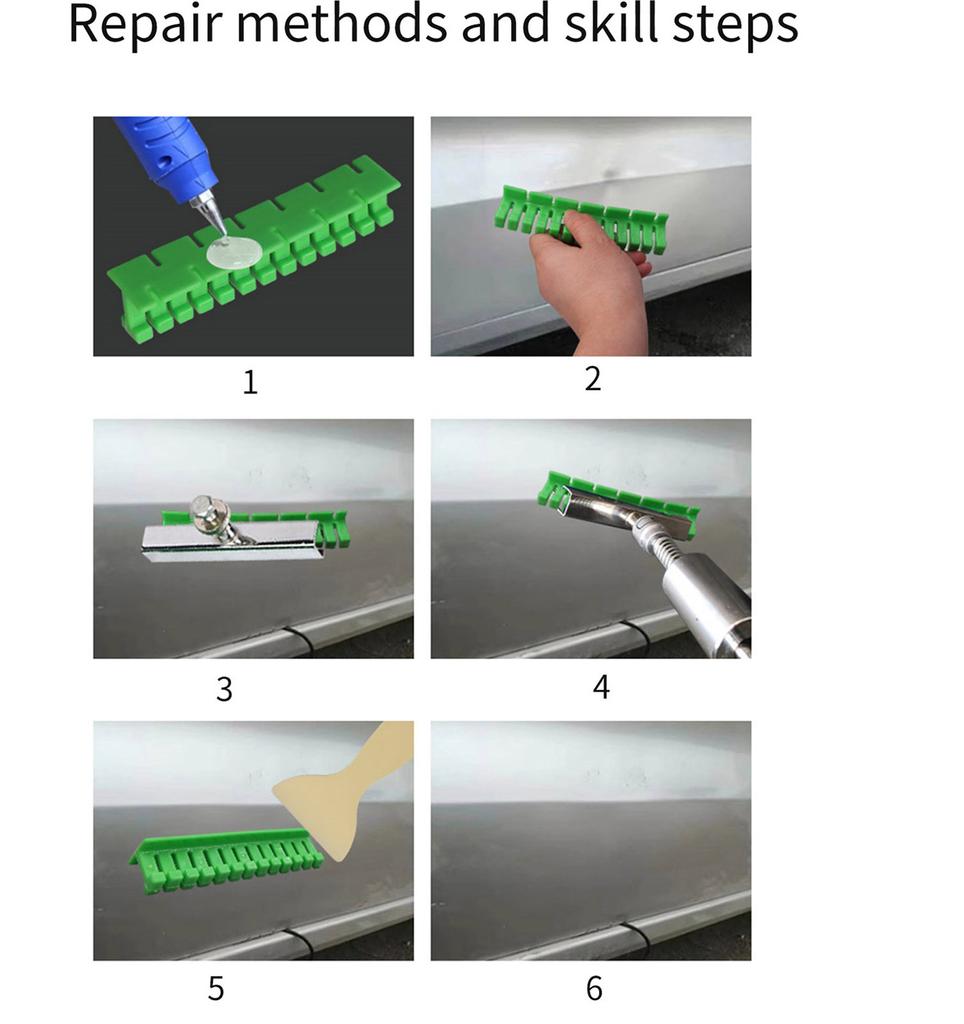 Repair methods and skill steps

1

2

3

4

5

6