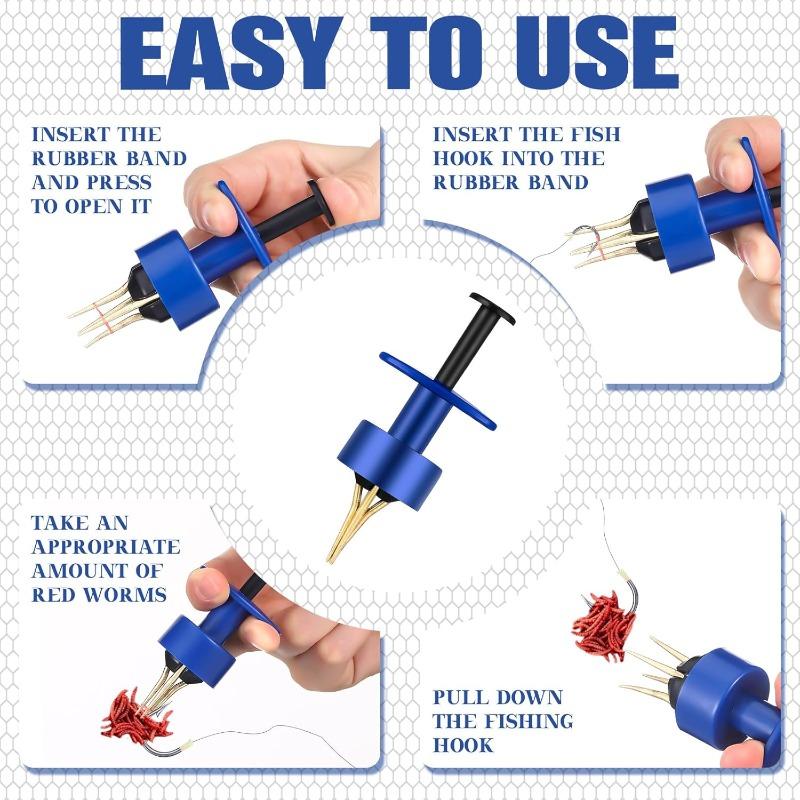 EASY TO USE

INSERT THE RUBBER BAND AND PRESS TO OPEN IT

INSERT THE FISH HOOK INTO THE RUBBER BAND

TAKE AN APPROPRIATE AMOUNT OF RED WORMS

PULL DOWN THE FISHING HOOK