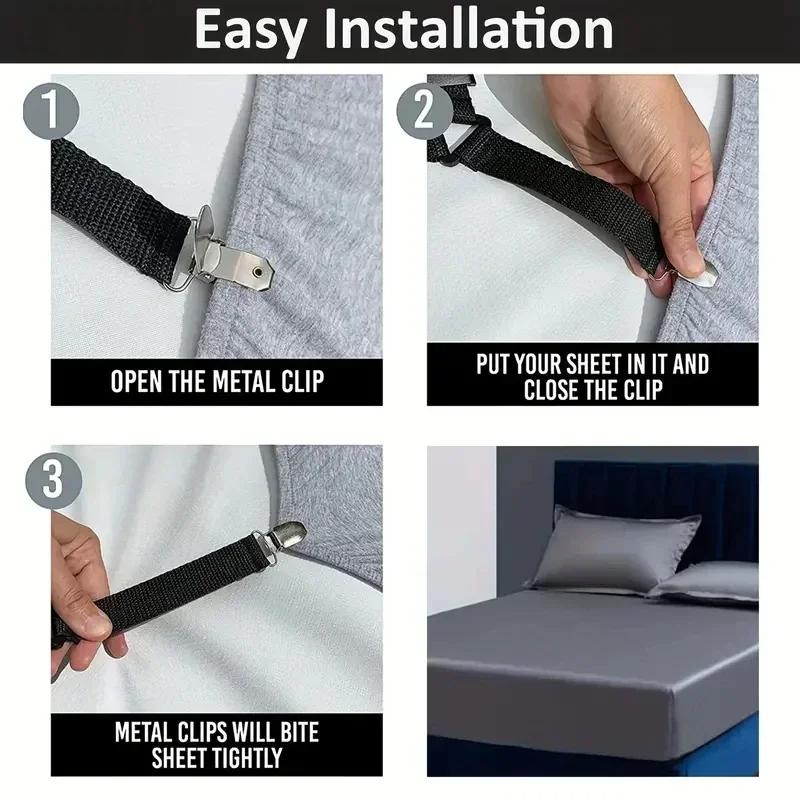 Easy Installation

1

OPEN THE METAL CLIP

2

PUT YOUR SHEET IN IT AND CLOSE THE CLIP

3

METAL CLIPS WILL BITE SHEET TIGHTLY