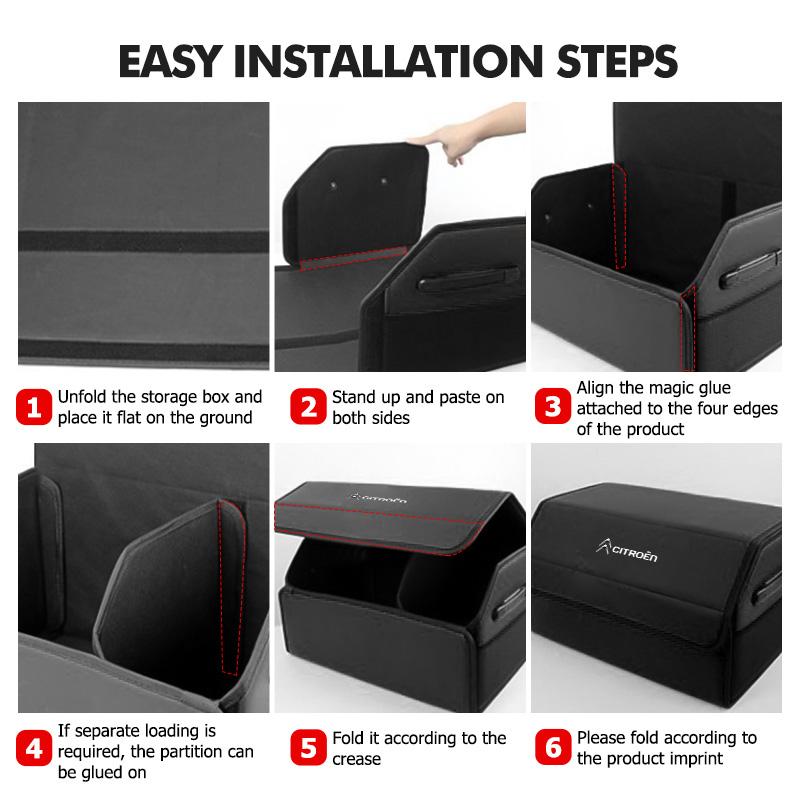 EASY INSTALLATION STEPS

1 Unfold the storage box and place it flat on the ground

2 Stand up and paste on both sides

3 Align the magic glue attached to the four edges of the product

CITROËN

CITROËN

4 If separate loading is required, the partition can be glued on

5 Fold it according to the crease

6 Please fold according to the product imprint