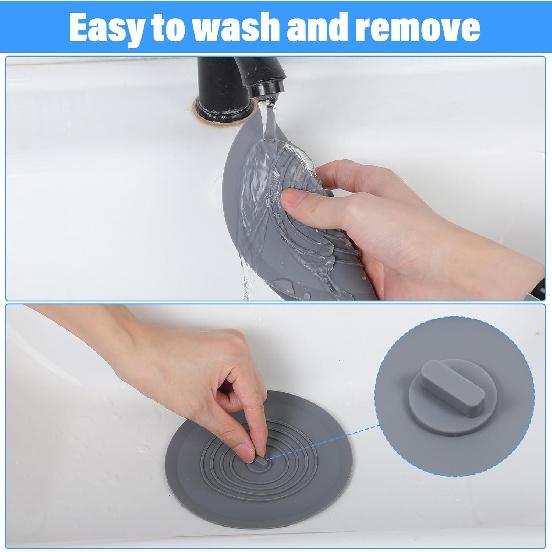 Easy to wash and remove