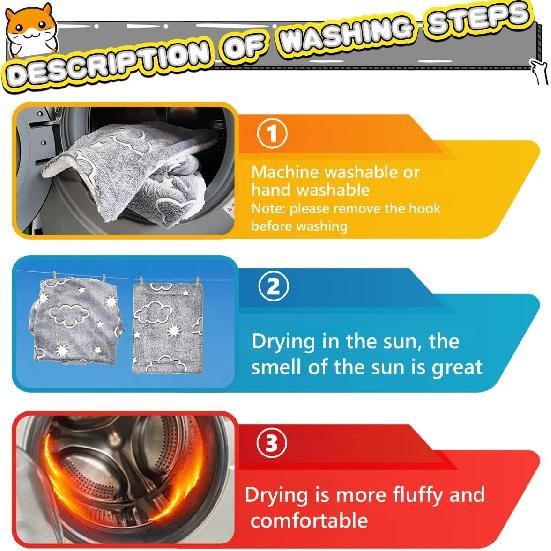 DESCRIPTION OF WASHING STEPS

1

Machine washable or hand washable
Note: please remove the hook before washing

2

Drying in the sun, the smell of the sun is great

3

Drying is more fluffy and comfortable