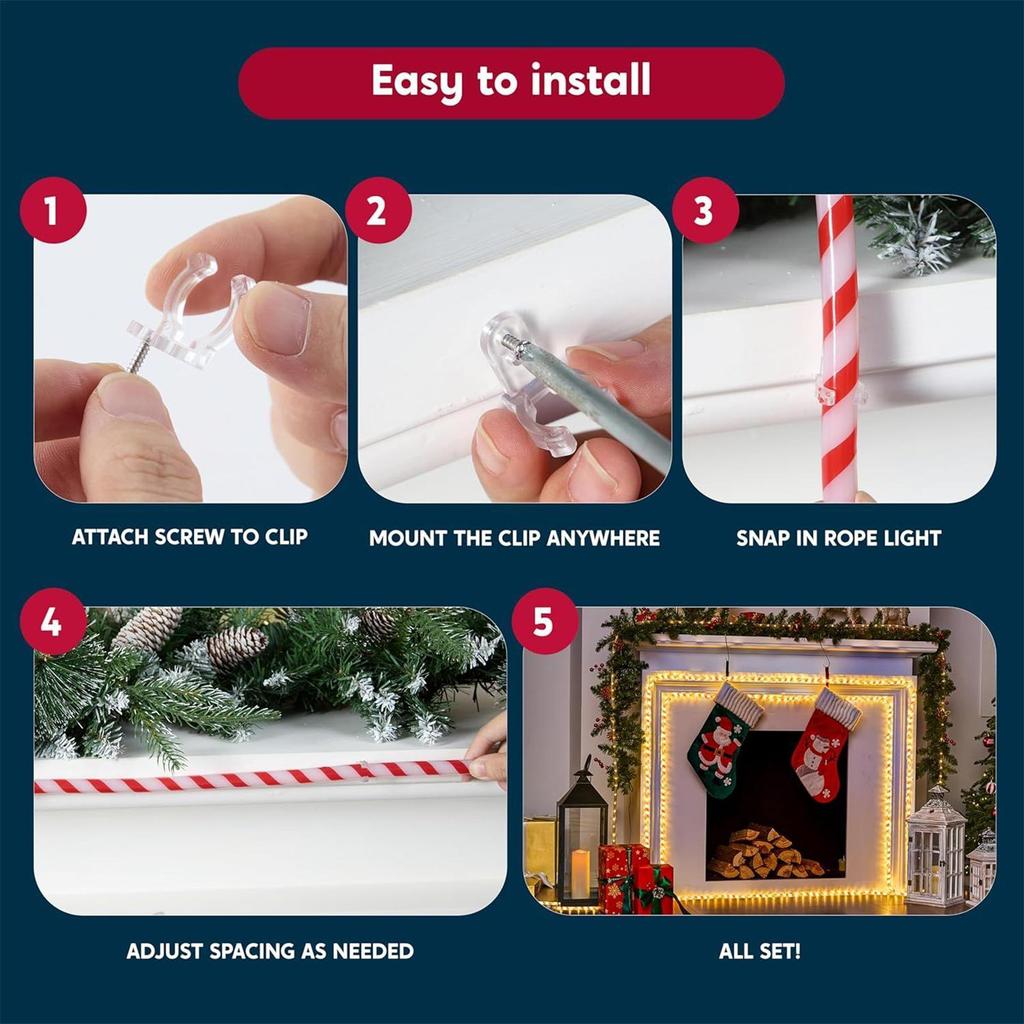 Easy to install

1

ATTACH SCREW TO CLIP

2

MOUNT THE CLIP ANYWHERE

3

SNAP IN ROPE LIGHT

4

ADJUST SPACING AS NEEDED

5

ALL SET!