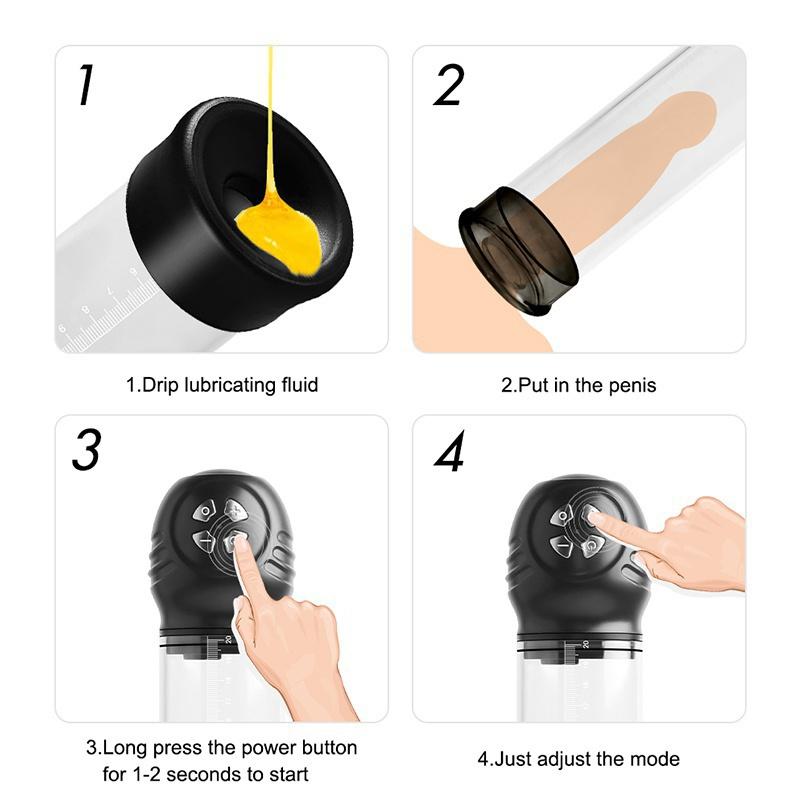 1

1.Drip lubricating fluid

2

2.Put in the penis

3

20

3.Long press the power button for 1-2 seconds to start

4

20

4.Just adjust the mode