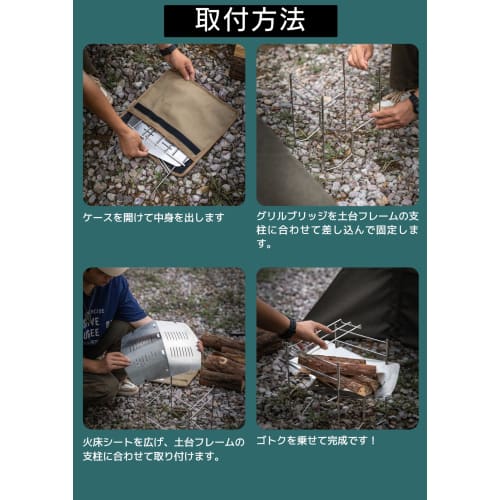 取付方法

ケースを開けて中身を出します

グリルブリッジを土台フレームの支柱に合わせて差し込んで固定します。

火床シートを広げ、土台フレームの支柱に合わせて取り付けます。

ゴトクを乗せて完成です！