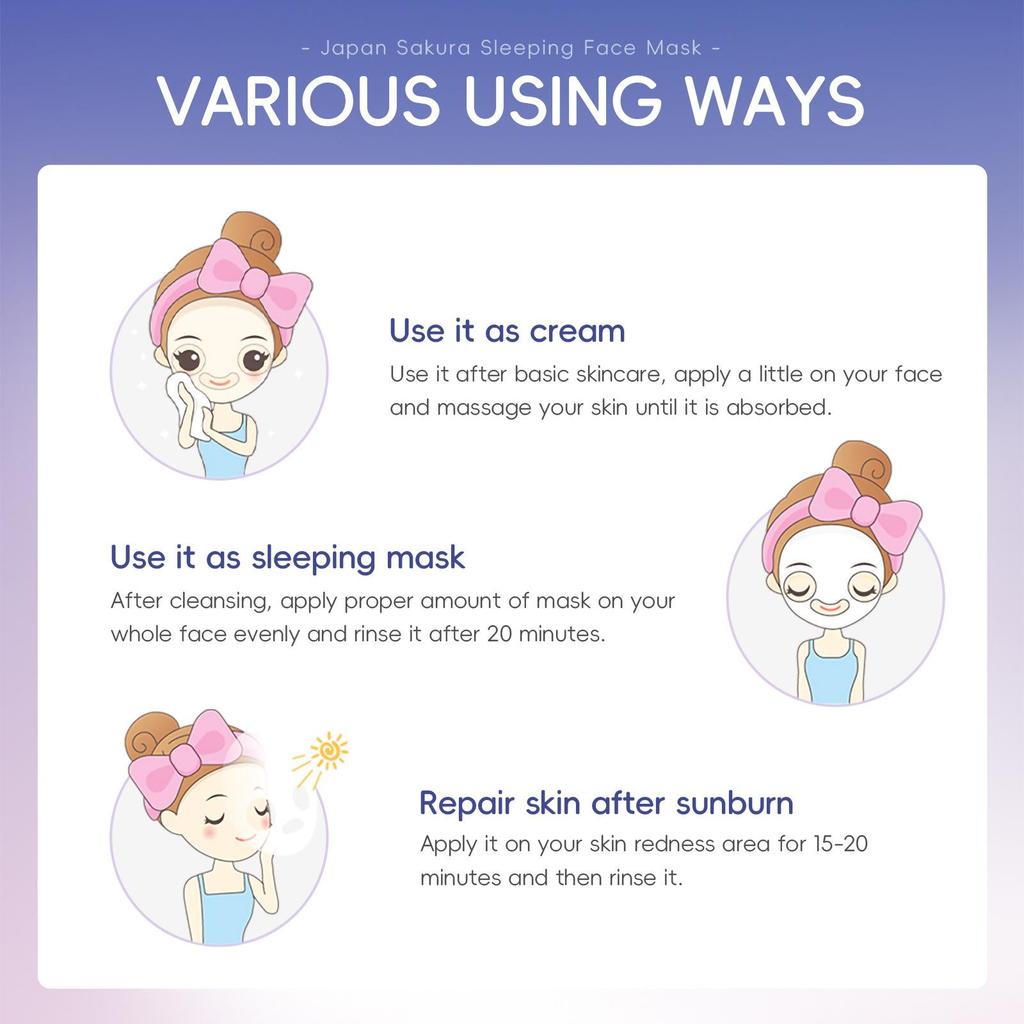 - Japan Sakura Sleeping Face Mask -

VARIOUS USING WAYS

Use it as cream

Use it after basic skincare, apply a little on your face and massage your skin until it is absorbed.

Use it as sleeping mask

After cleansing, apply proper amount of mask on your whole face evenly and rinse it after 20 minutes.

Repair skin after sunburn

Apply it on your skin redness area for 15-20 minutes and then rinse it.