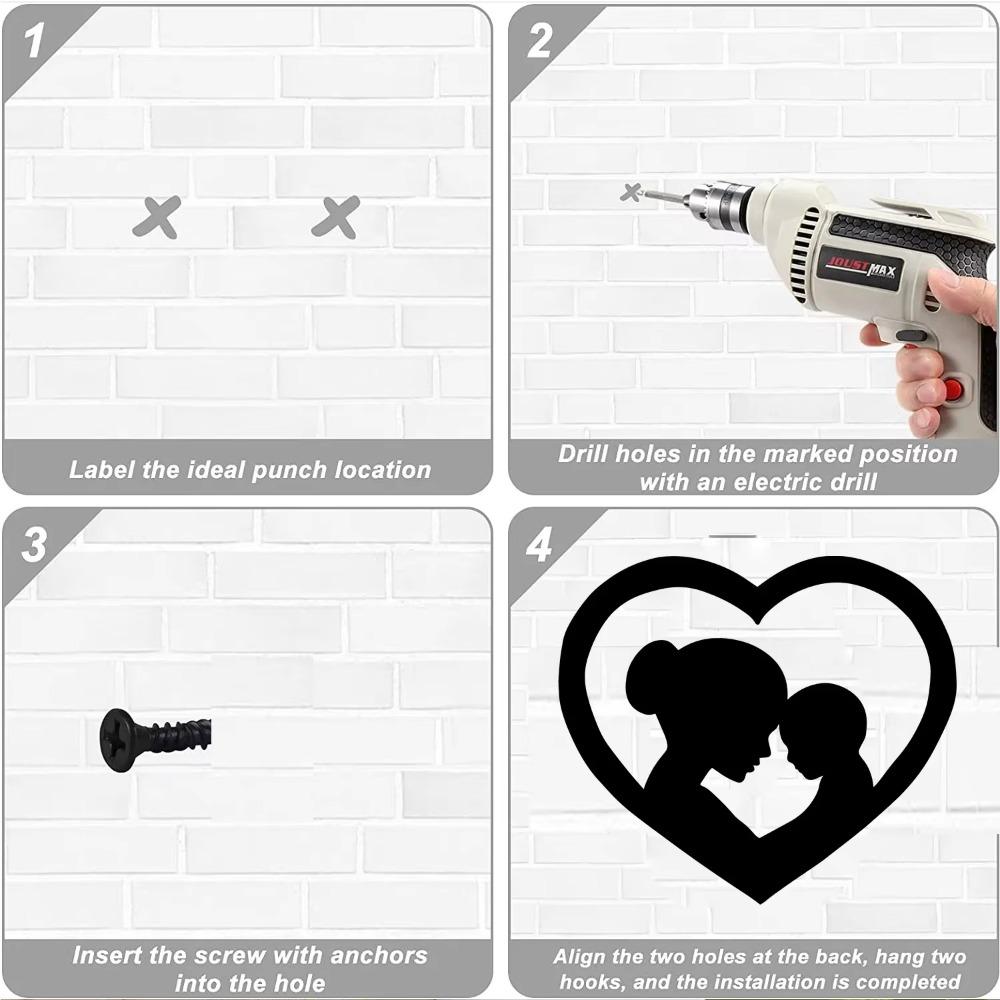 1

Label the ideal punch location

2

JOUSTMAX

Drill holes in the marked position with an electric drill

3

Insert the screw with anchors into the hole

4

Align the two holes at the back, hang two hooks, and the installation is completed