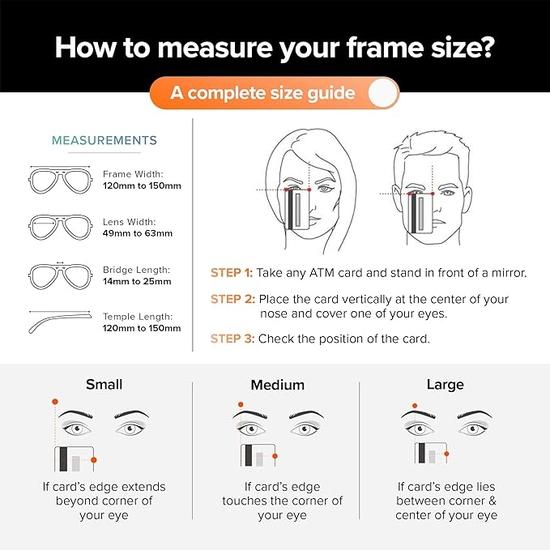 How to measure your frame size?

A complete size guide

MEASUREMENTS

Frame Width:
120mm to 150mm

Lens Width:
49mm to 63mm

Bridge Length:
14mm to 25mm

Temple Length:
120mm to 150mm

STEP 1: Take any ATM card and stand in front of a mirror.

STEP 2: Place the card vertically at the center of your nose and cover one of your eyes.

STEP 3: Check the position of the card.

Small

If card's edge extends beyond corner of your eye

Medium

If card's edge touches the corner of your eye

Large

If card's edge lies between corner & center of your eye