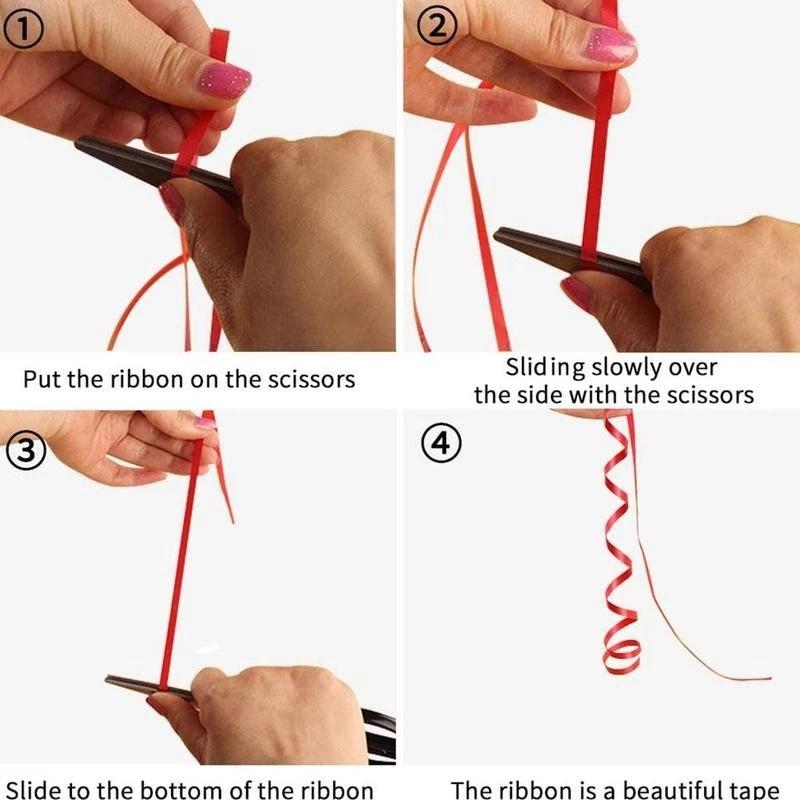 ①

Put the ribbon on the scissors

②

Sliding slowly over the side with the scissors

③

Slide to the bottom of the ribbon

④

The ribbon is a beautiful tape