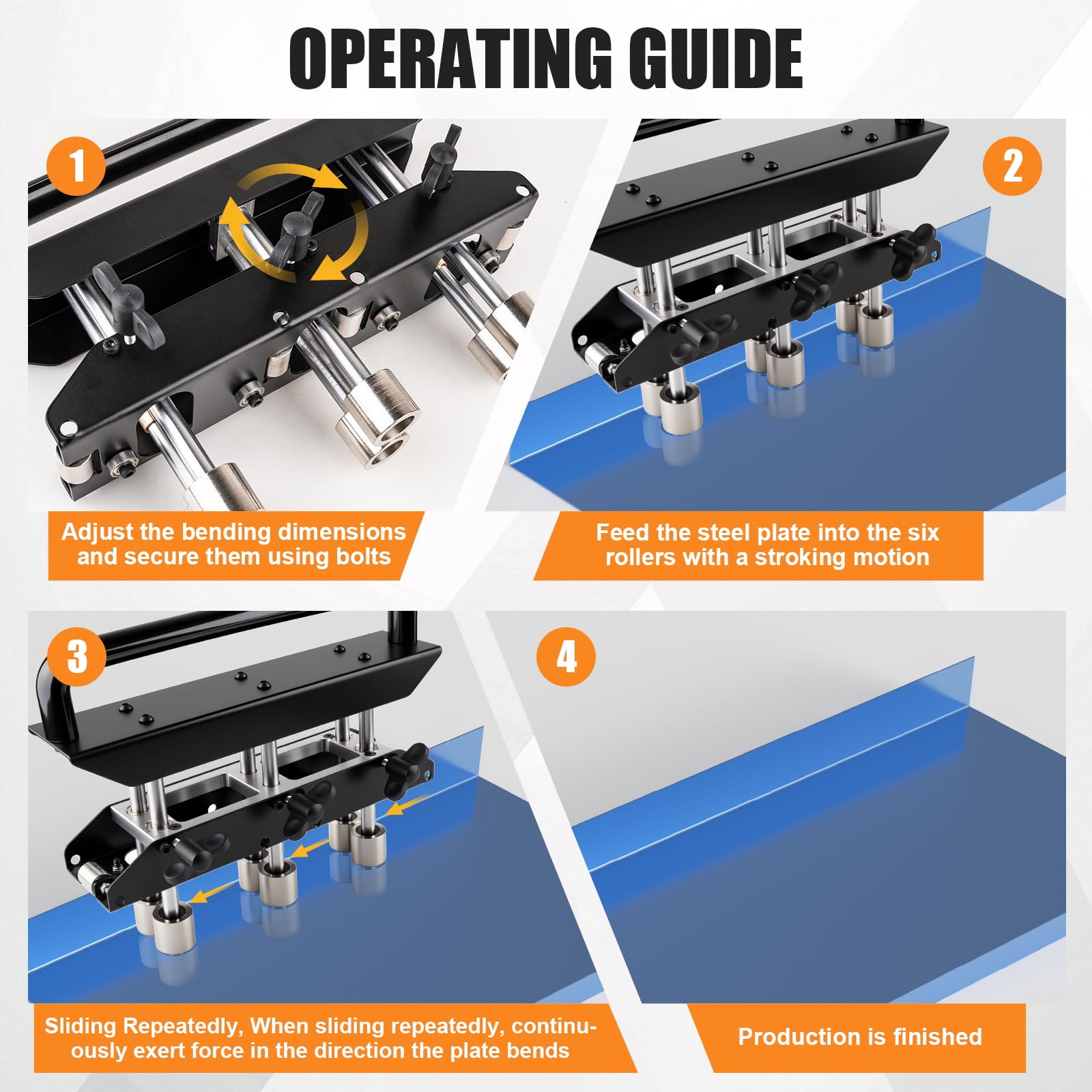 OPERATING GUIDE

1

Adjust the bending dimensions and secure them using bolts

2

Feed the steel plate into the six rollers with a stroking motion

3

Sliding Repeatedly, When sliding repeatedly, continuously exert force in the direction the plate bends

4

Production is finished