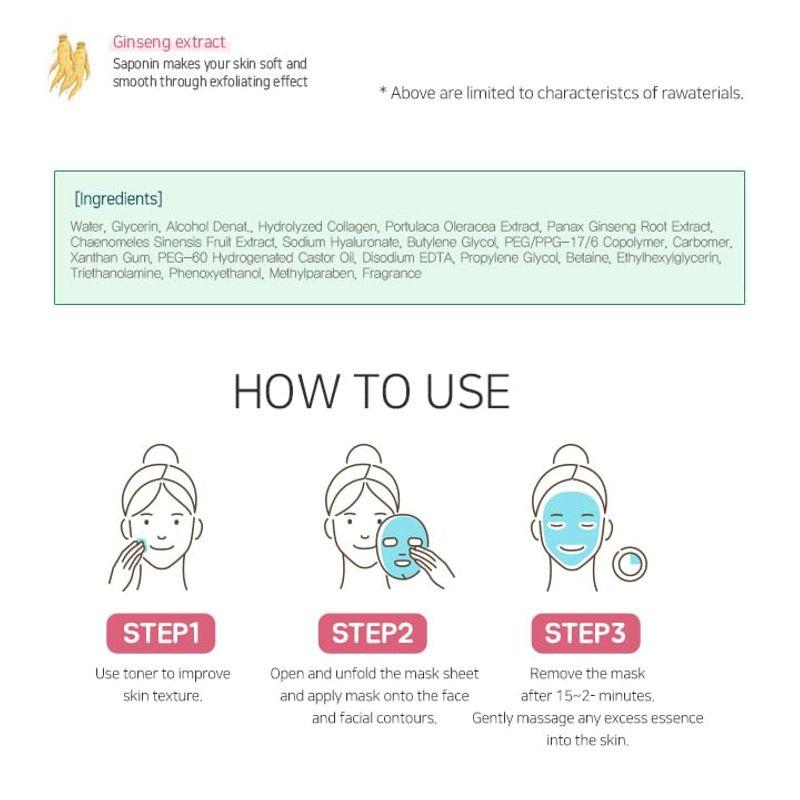 Ginseng extract
Saponin makes your skin soft and smooth through exfoliating effect

* Above are limited to characteristcs of rawaterials.

[Ingredients]
Water, Glycerin, Alcohol Denat., Hydrolyzed Collagen, Portulaca Oleracea Extract, Panax Ginseng Root Extract, Chaenomeles Sinensis Fruit Extract, Sodium Hyaluronate, Butylene Glycol, PEG/PPG-17/6 Copolymer, Carbomer, Xanthan Gum, PEG-60 Hydrogenated Castor Oil, Disodium EDTA, Propylene Glycol, Betaine, Ethylhexylglycerin, Triethanolamine, Phenoxyethanol, Methylparaben, Fragrance

HOW TO USE

STEP1
Use toner to improve skin texture.

STEP2
Open and unfold the mask sheet and apply mask onto the face and facial contours.

STEP3
Remove the mask after 15~2- minutes. Gently massage any excess essence into the skin.