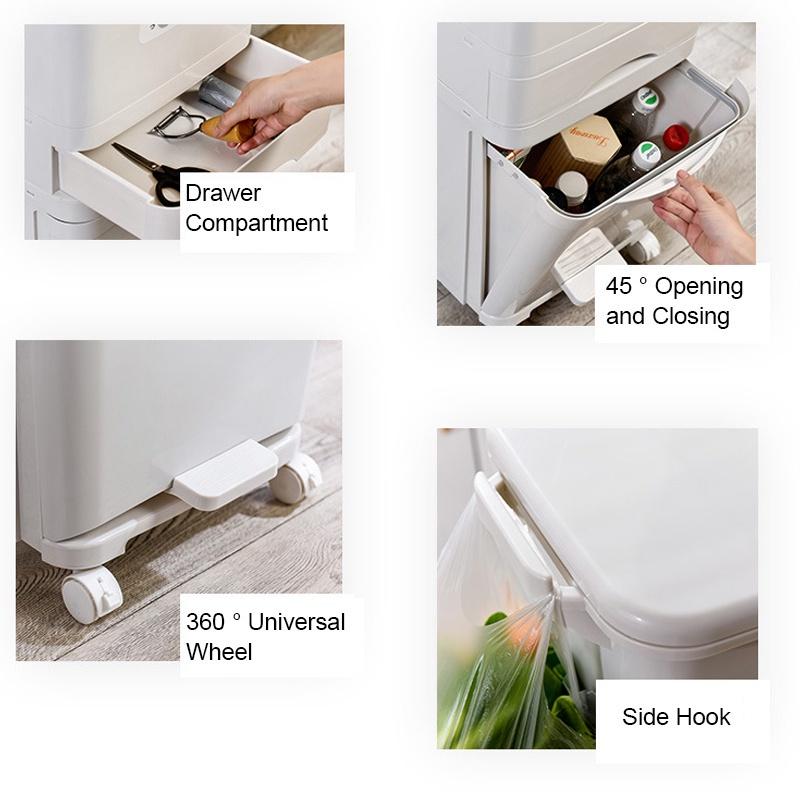 Drawer Compartment

45 ° Opening and Closing

360 ° Universal Wheel

Side Hook