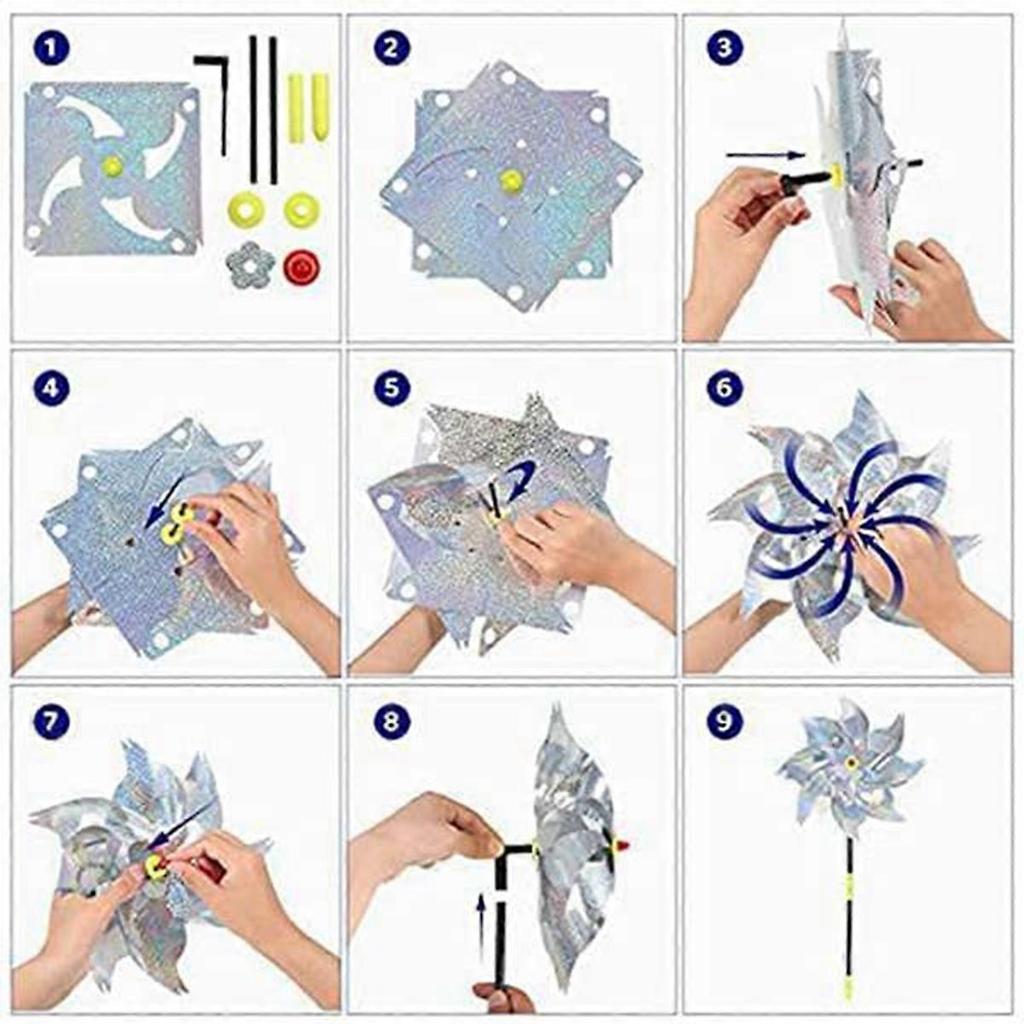 1

2

3

4

5

6

7

8

9