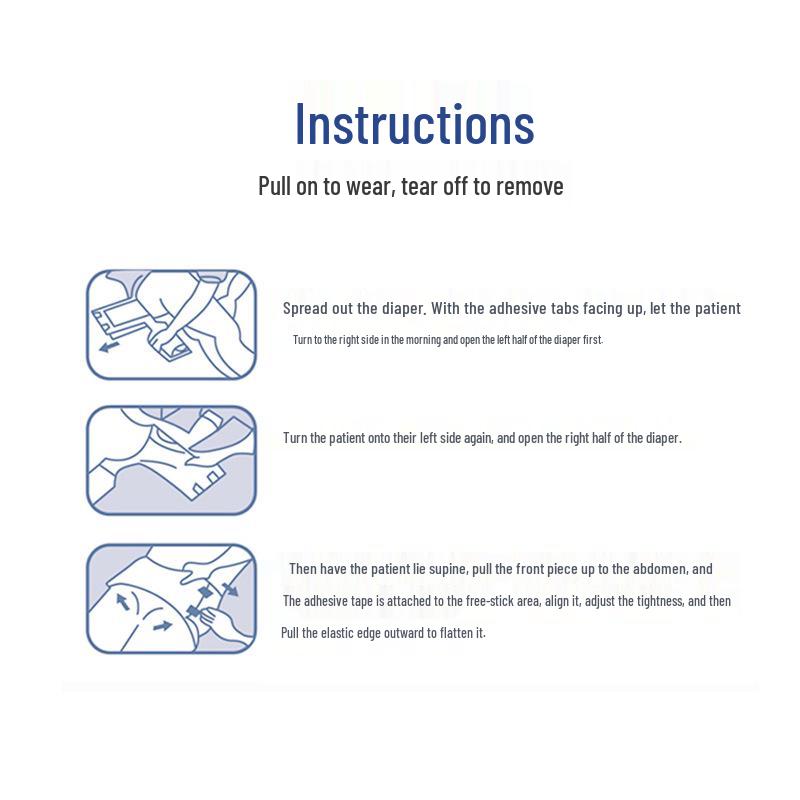 Instructions

Pull on to wear, tear off to remove

Spread out the diaper. With the adhesive tabs facing up, let the patient

Turn to the right side in the morning and open the left half of the diaper first.

Turn the patient onto their left side again, and open the right half of the diaper.

Then have the patient lie supine, pull the front piece up to the abdomen, and

The adhesive tape is attached to the free-stick area, align it, adjust the tightness, and then

Pull the elastic edge outward to flatten it.