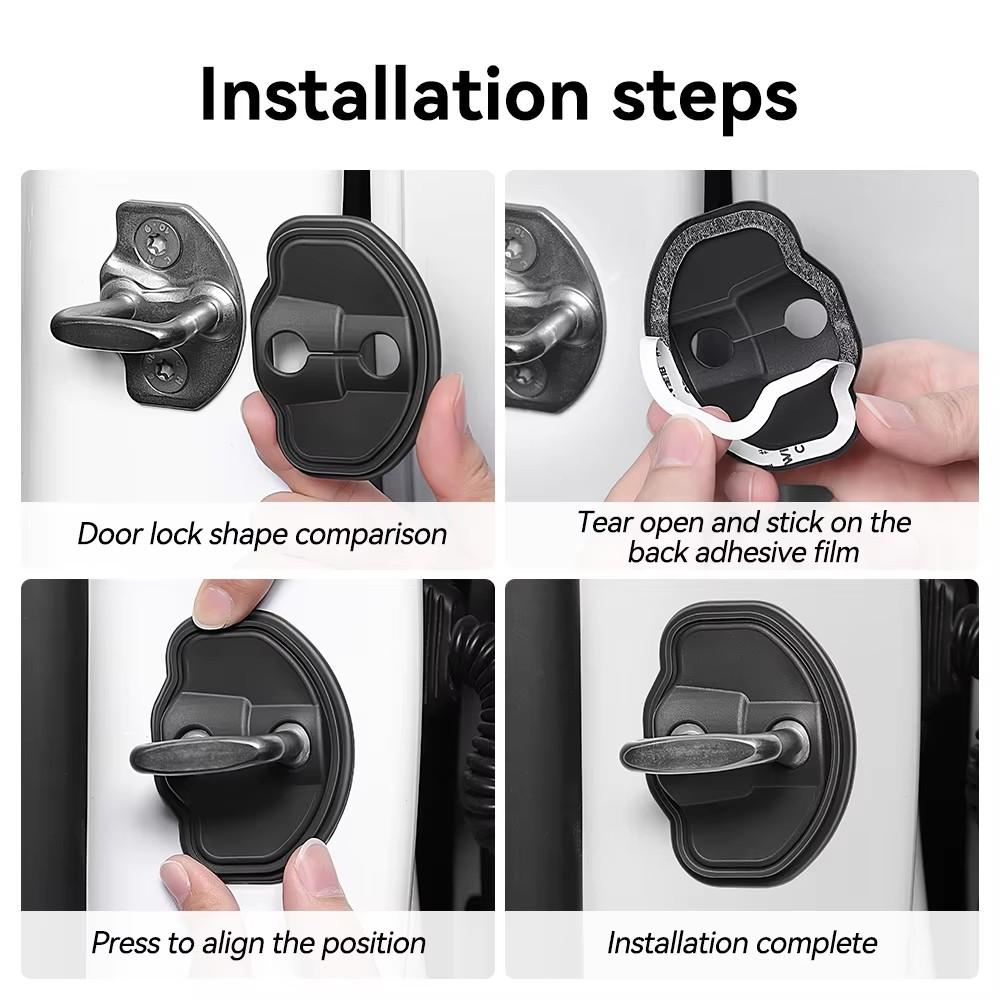 Installation steps

Door lock shape comparison

Tear open and stick on the back adhesive film

Press to align the position

Installation complete