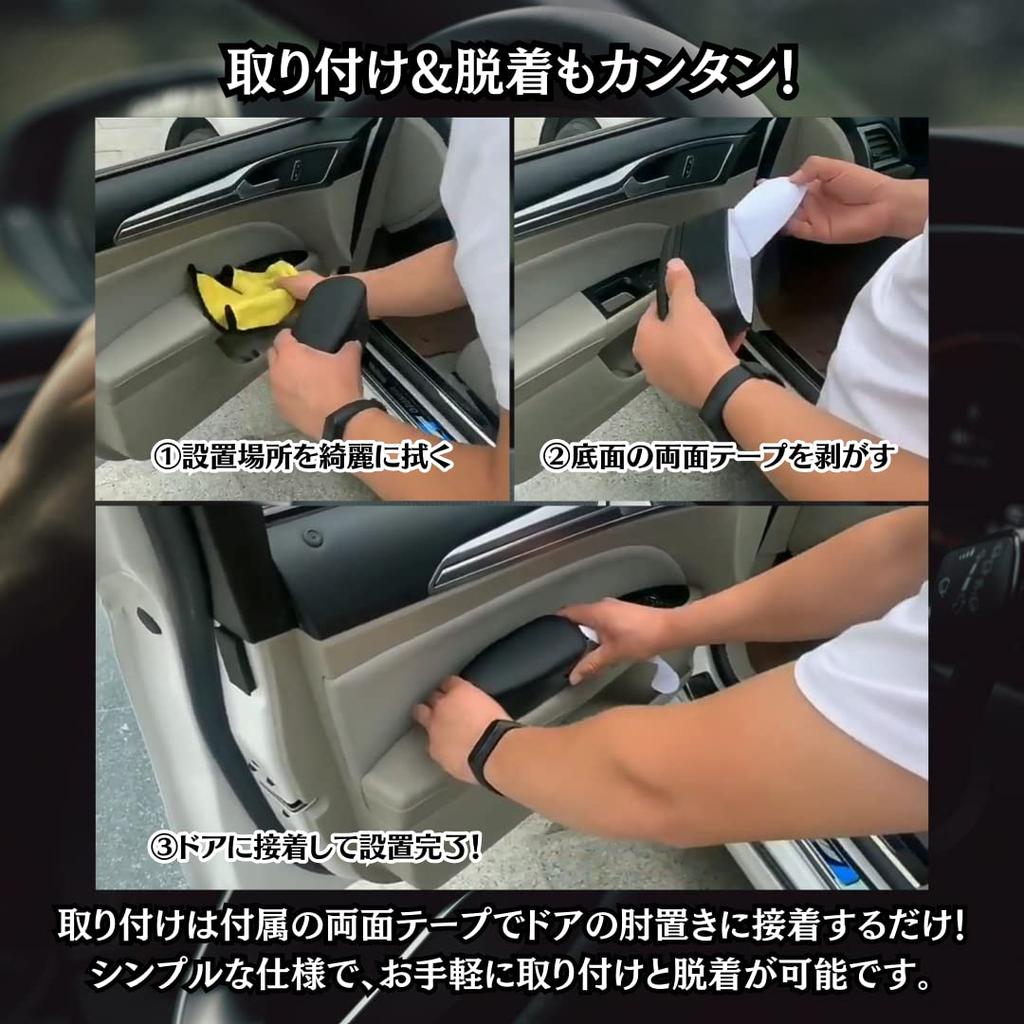 取り付け&脱着もカンタン!

①設置場所を綺麗に拭く

②底面の両面テープを剥がす

③ドアに接着して設置完了!

取り付けは付属の両面テープでドアの肘置きに接着するだけ!
シンプルな仕様で、お手軽に取り付けと脱着が可能です。