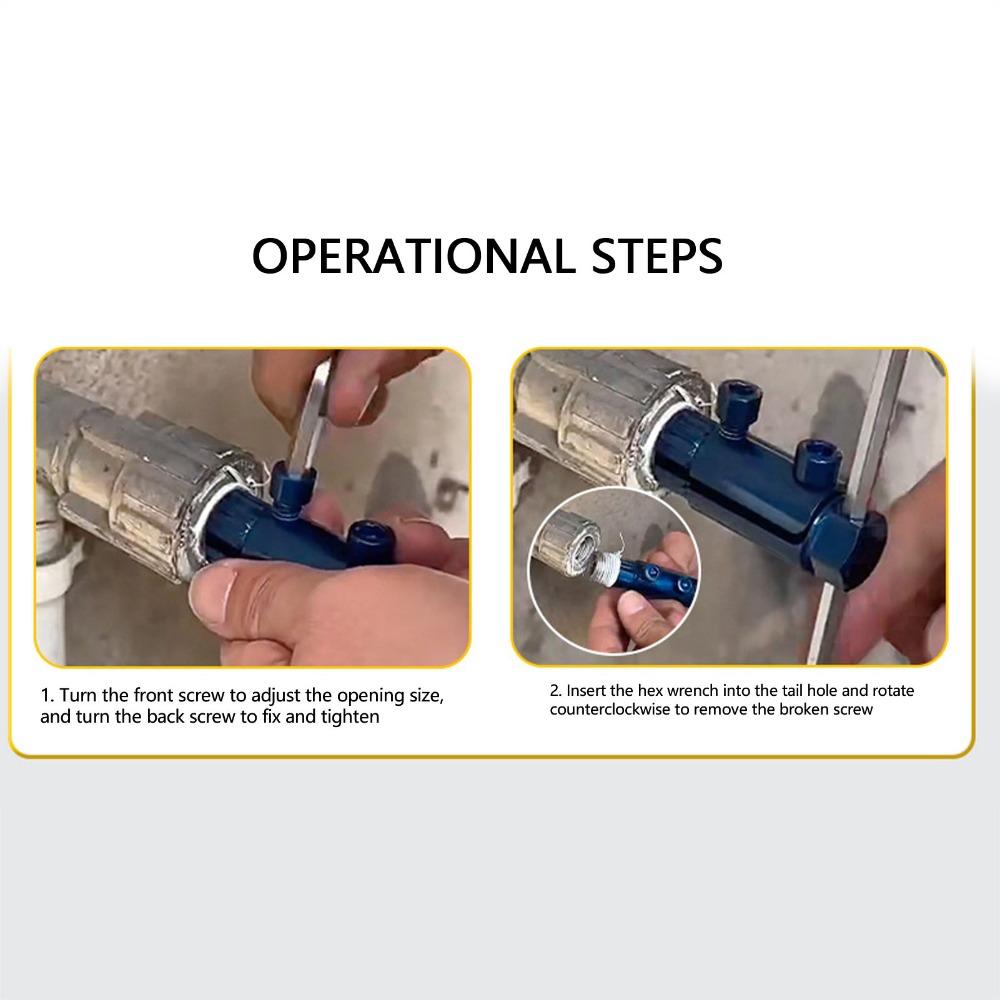 OPERATIONAL STEPS

1. Turn the front screw to adjust the opening size, and turn the back screw to fix and tighten

2. Insert the hex wrench into the tail hole and rotate counterclockwise to remove the broken screw