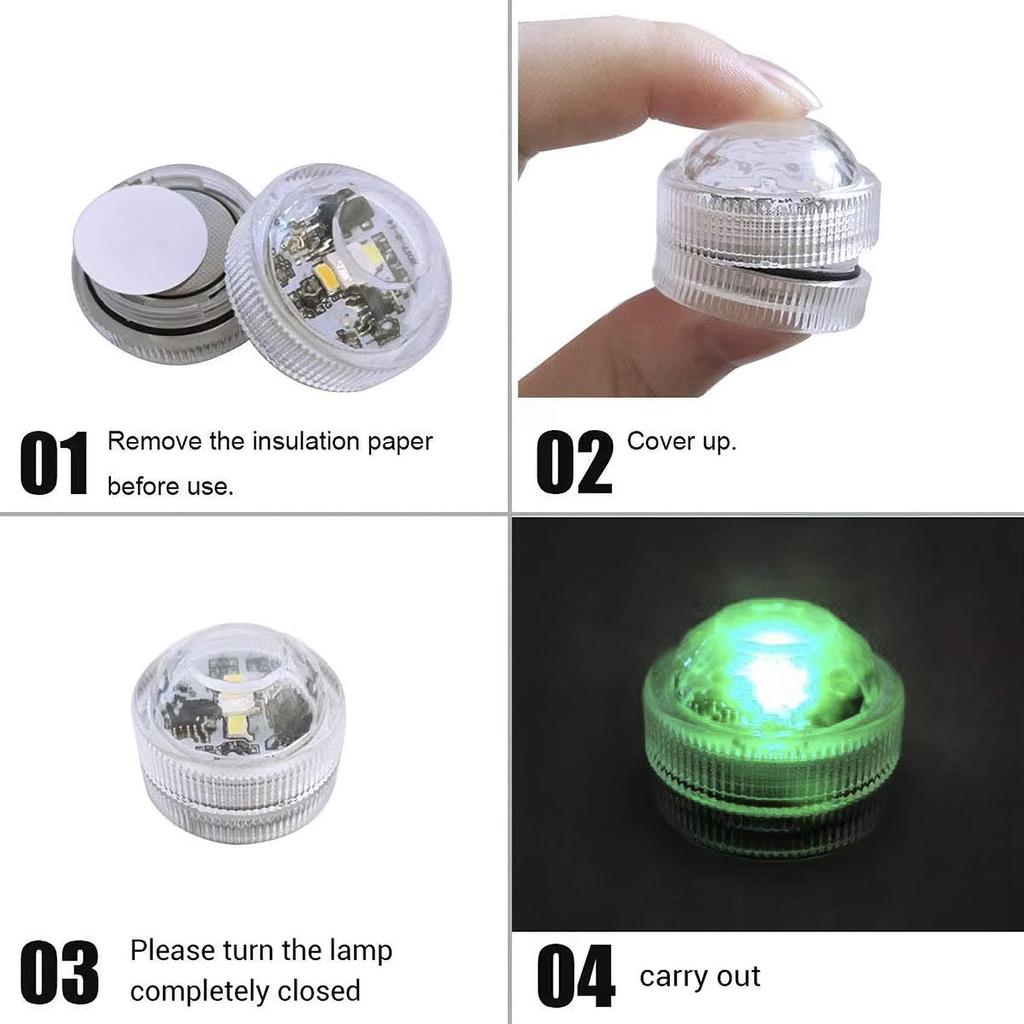 01 Remove the insulation paper before use.

02 Cover up.

03 Please turn the lamp completely closed

04 carry out