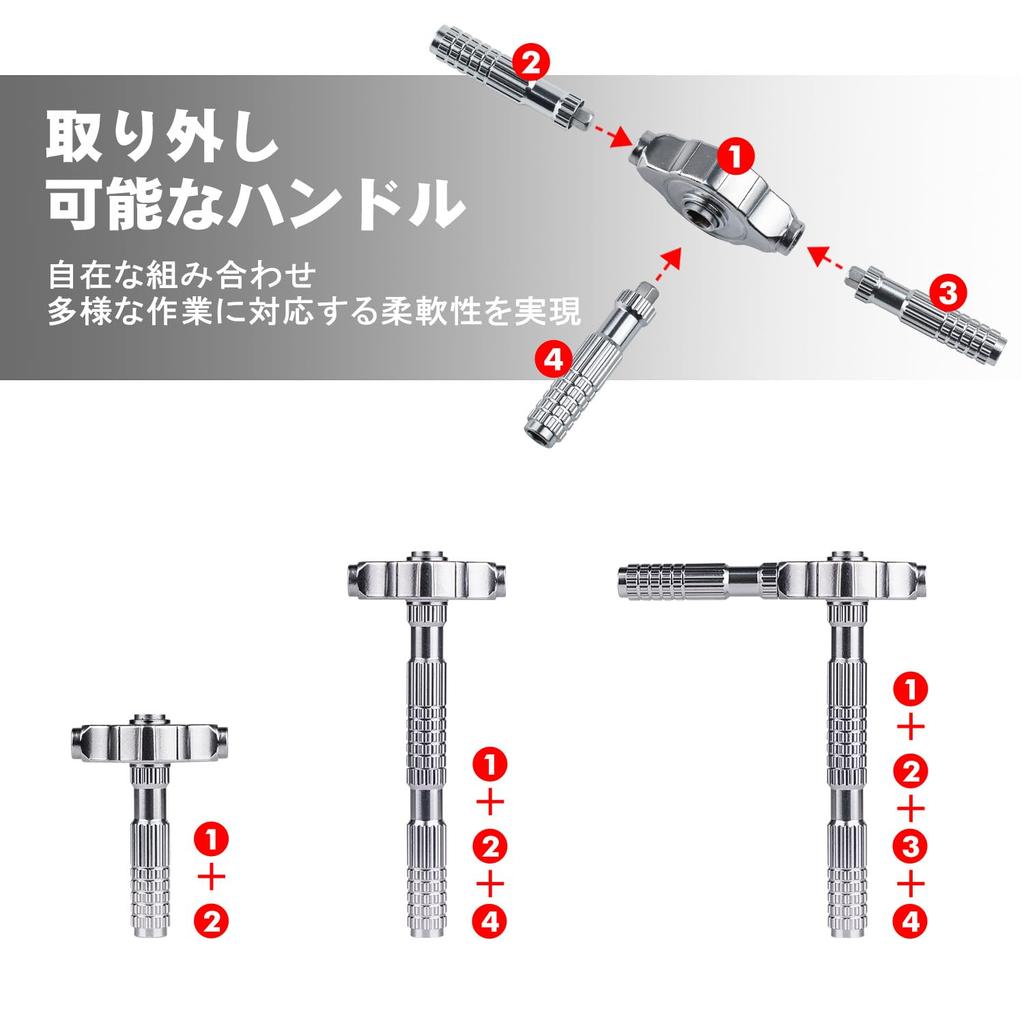 取り外し
可能なハンドル

自在な組み合わせ
多様な作業に対応する柔軟性を実現

2
1
3
4

1
+
2

1
+
2
+
4

1
+
2
+
3
+
4