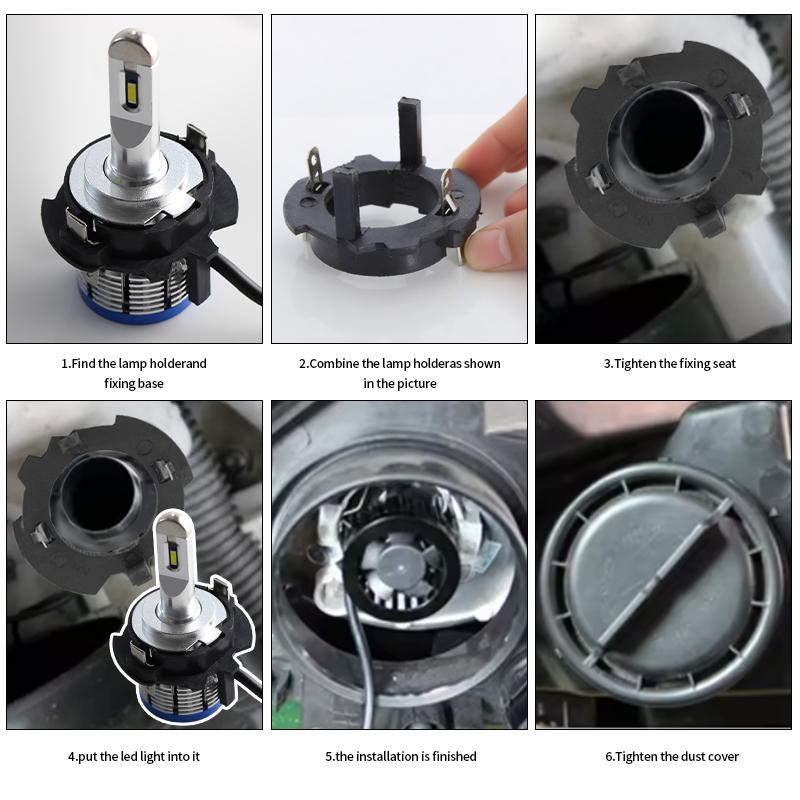 1.Find the lamp holderand fixing base

2.Combine the lamp holderas shown in the picture

3.Tighten the fixing seat

4.put the led light into it

5.the installation is finished

6.Tighten the dust cover