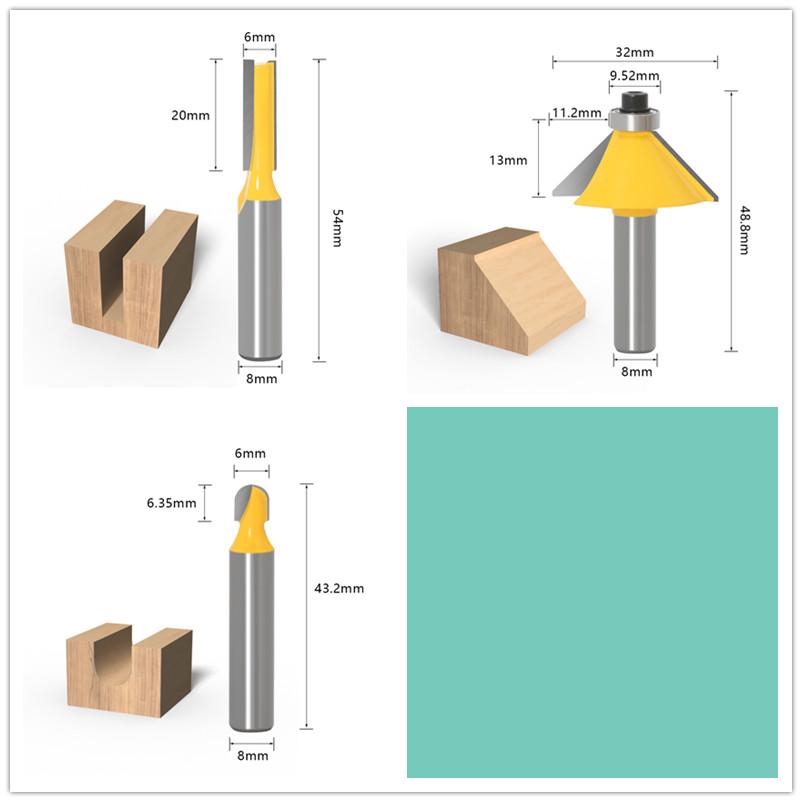 6mm
20mm
54mm
8mm

32mm
9.52mm
11.2mm
13mm
48.8mm
8mm

6mm
6.35mm
43.2mm
8mm