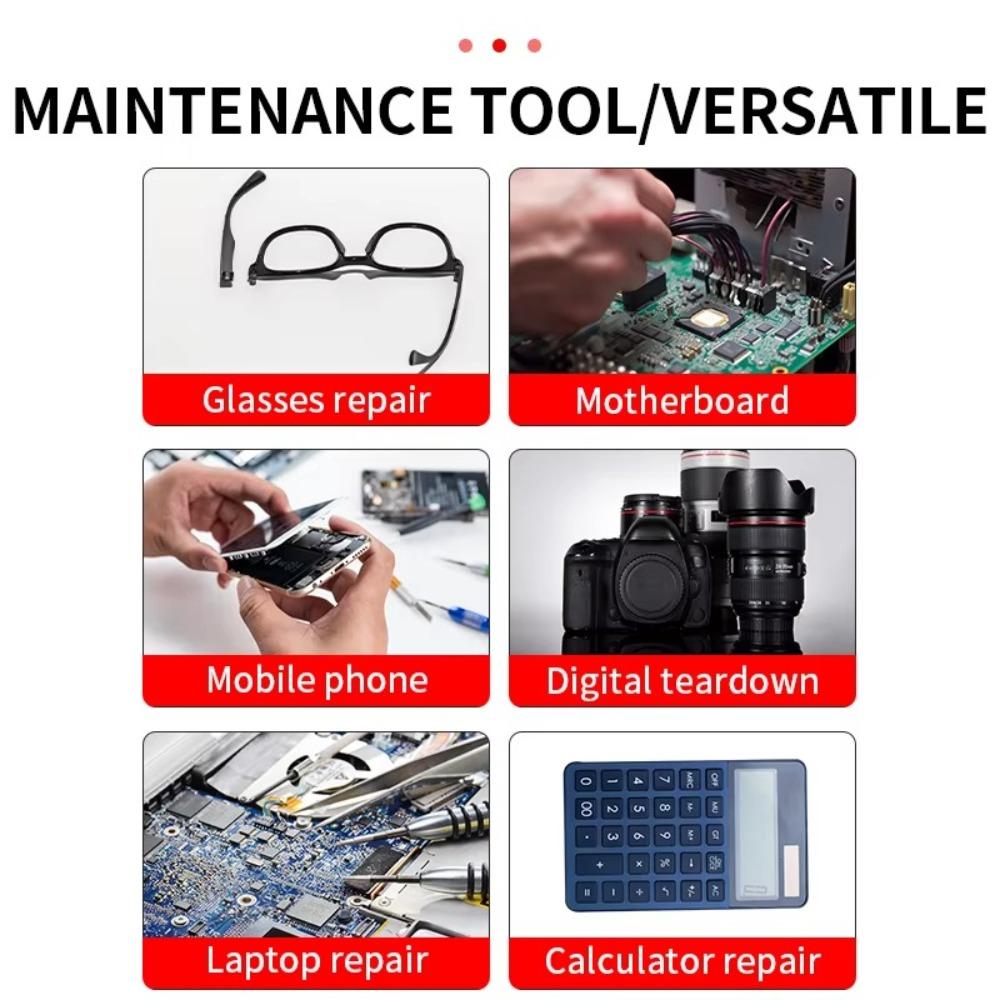 MAINTENANCE TOOL/VERSATILE

Glasses repair

Motherboard

Mobile phone

Digital teardown

Laptop repair

Calculator repair