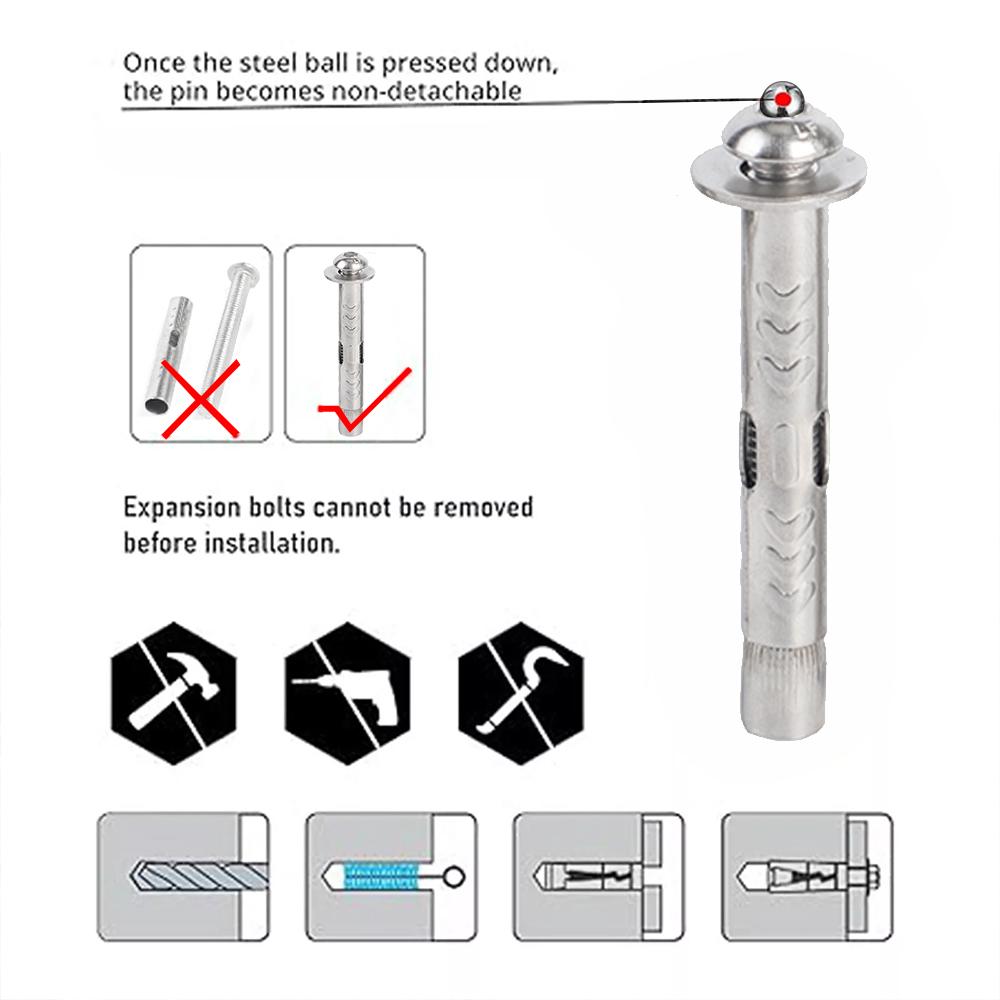 Once the steel ball is pressed down, the pin becomes non-detachable

Expansion bolts cannot be removed before installation.