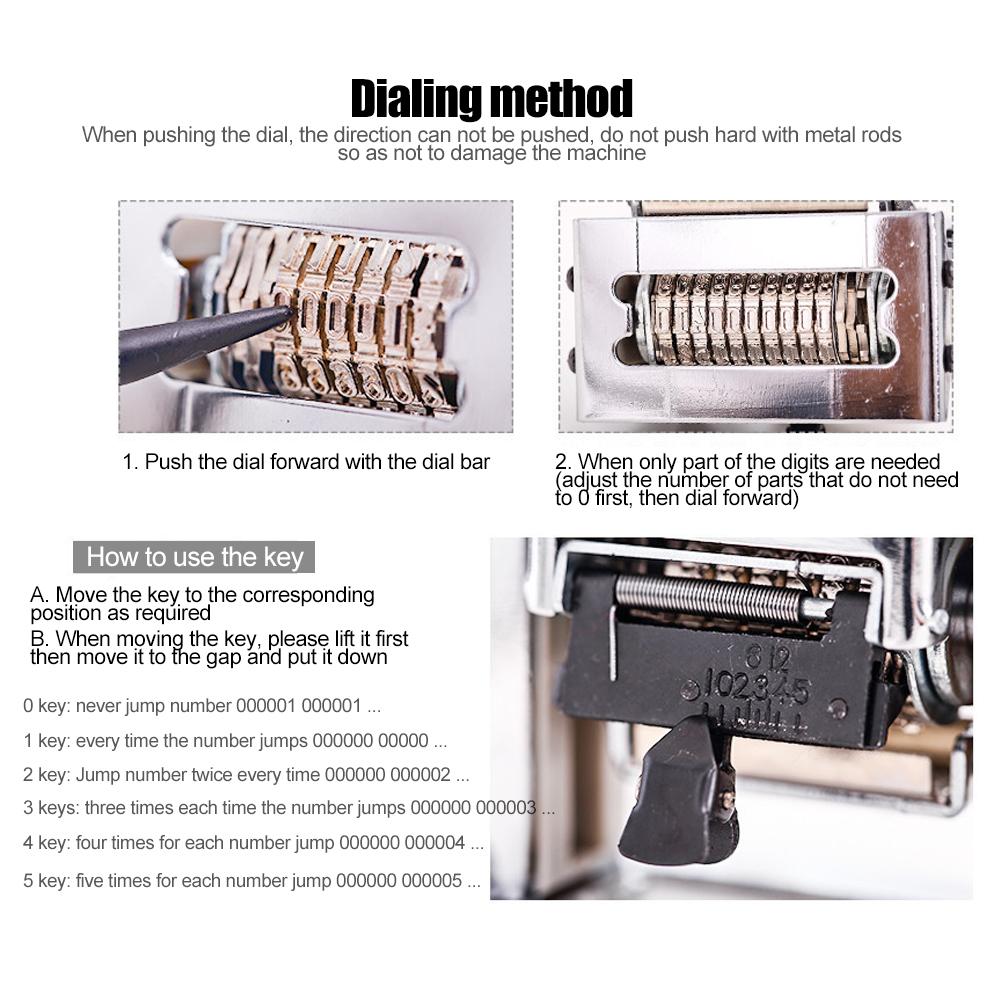 Dialing method

When pushing the dial, the direction can not be pushed, do not push hard with metal rods so as not to damage the machine

1. Push the dial forward with the dial bar

2. When only part of the digits are needed (adjust the number of parts that do not need to 0 first, then dial forward)

How to use the key

A. Move the key to the corresponding position as required

B. When moving the key, please lift it first then move it to the gap and put it down

0 key: never jump number 000001 000001 ...

1 key: every time the number jumps 000000 00000 ...

2 key: Jump number twice every time 000000 000002 ...

3 keys: three times each time the number jumps 000000 000003 ...

4 key: four times for each number jump 000000 000004 ...

5 key: five times for each number jump 000000 000005 ...

6 12
102345