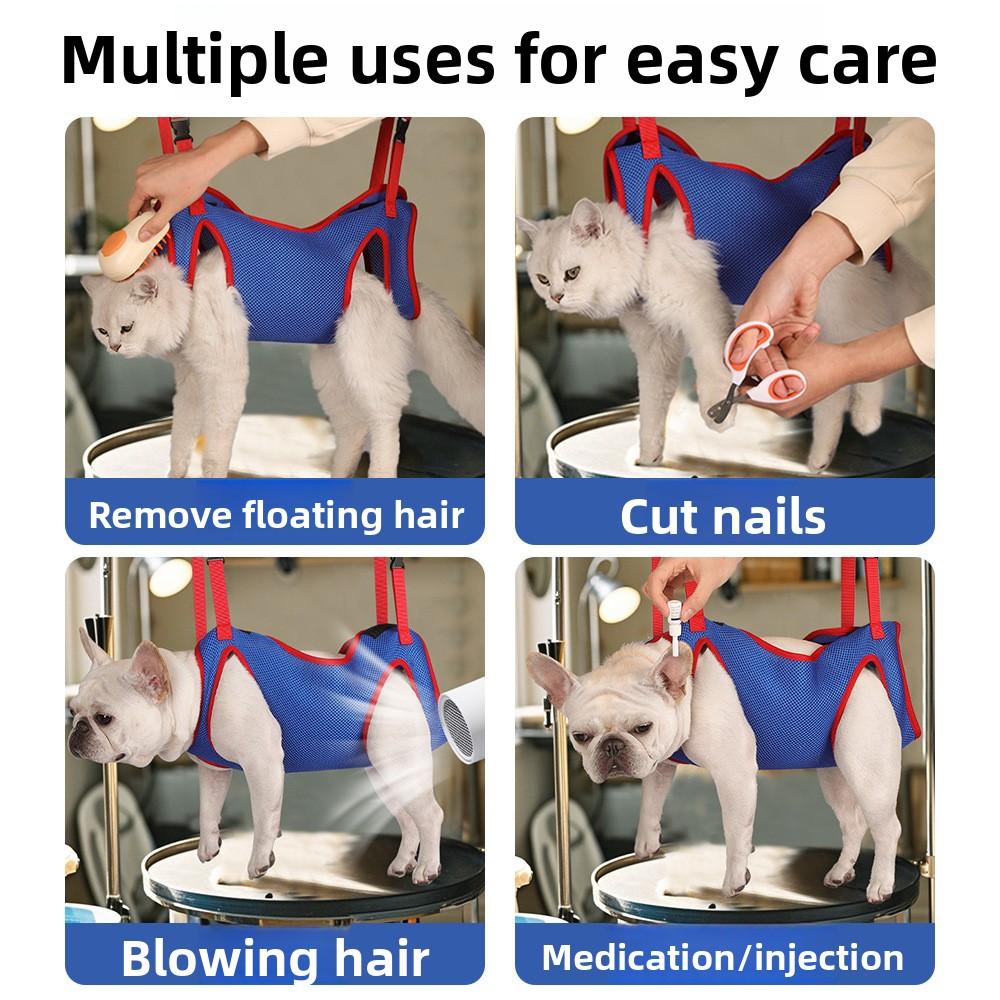 Multiple uses for easy care

Remove floating hair

Cut nails

Blowing hair

Medication/injection