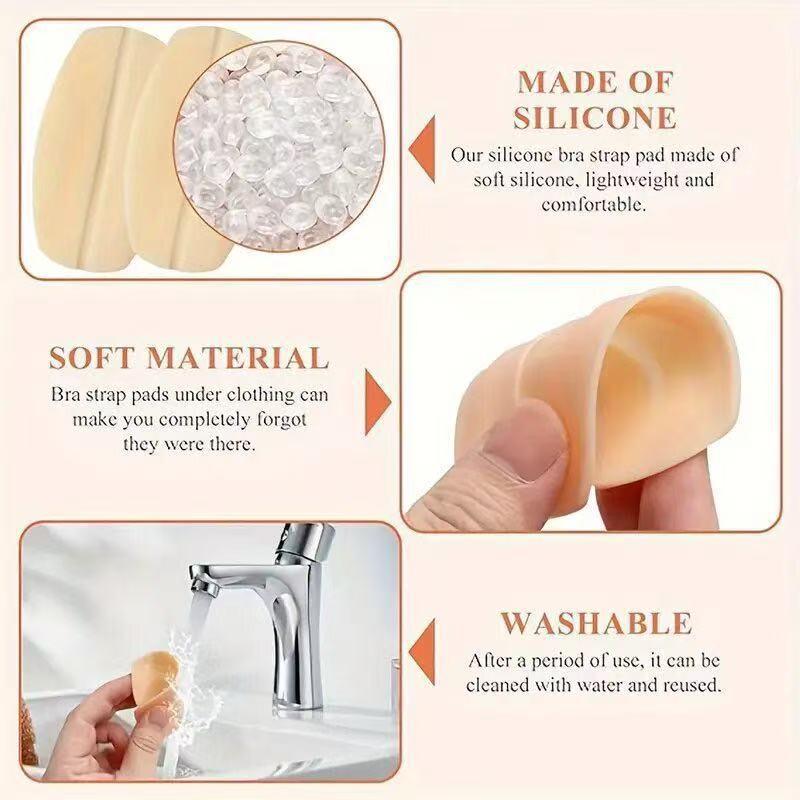 MADE OF SILICONE

Our silicone bra strap pad made of soft silicone, lightweight and comfortable.

SOFT MATERIAL

Bra strap pads under clothing can make you completely forgot they were there.

WASHABLE

After a period of use, it can be cleaned with water and reused.