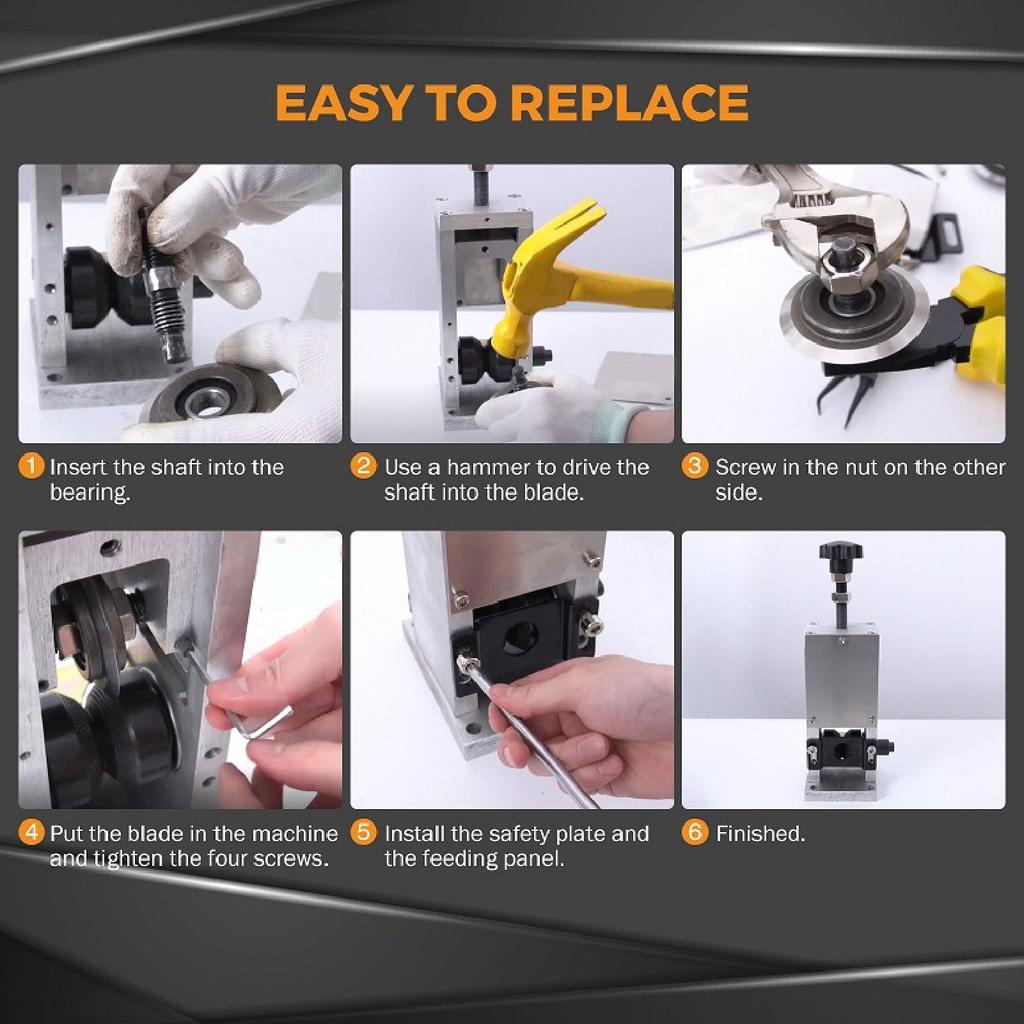 EASY TO REPLACE

1 Insert the shaft into the bearing.

2 Use a hammer to drive the shaft into the blade.

3 Screw in the nut on the other side.

4 Put the blade in the machine and tighten the four screws.

5 Install the safety plate and the feeding panel.

6 Finished.