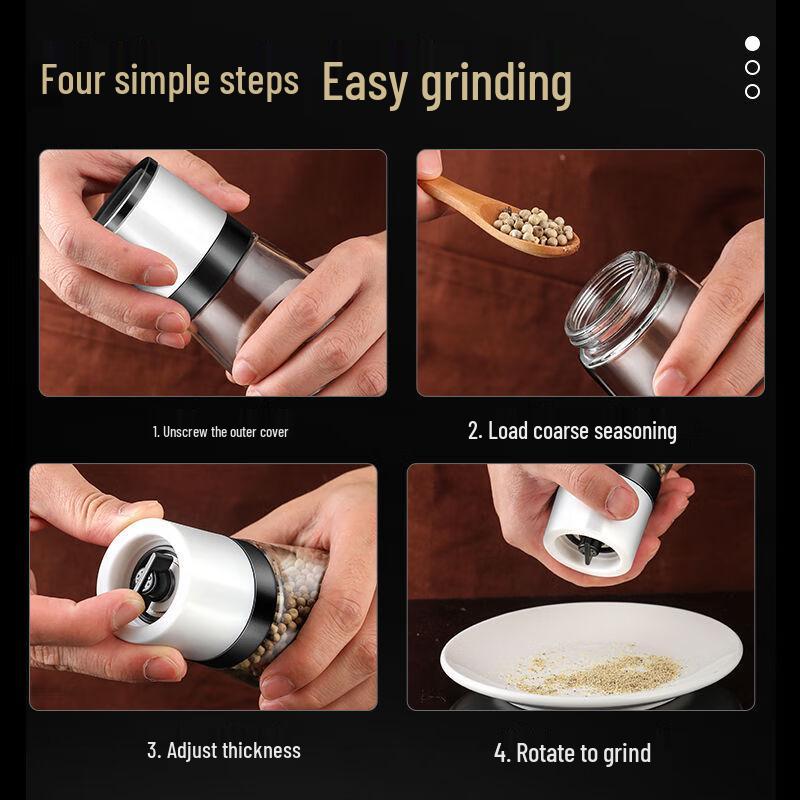 Four simple steps Easy grinding

1. Unscrew the outer cover

2. Load coarse seasoning

3. Adjust thickness

4. Rotate to grind