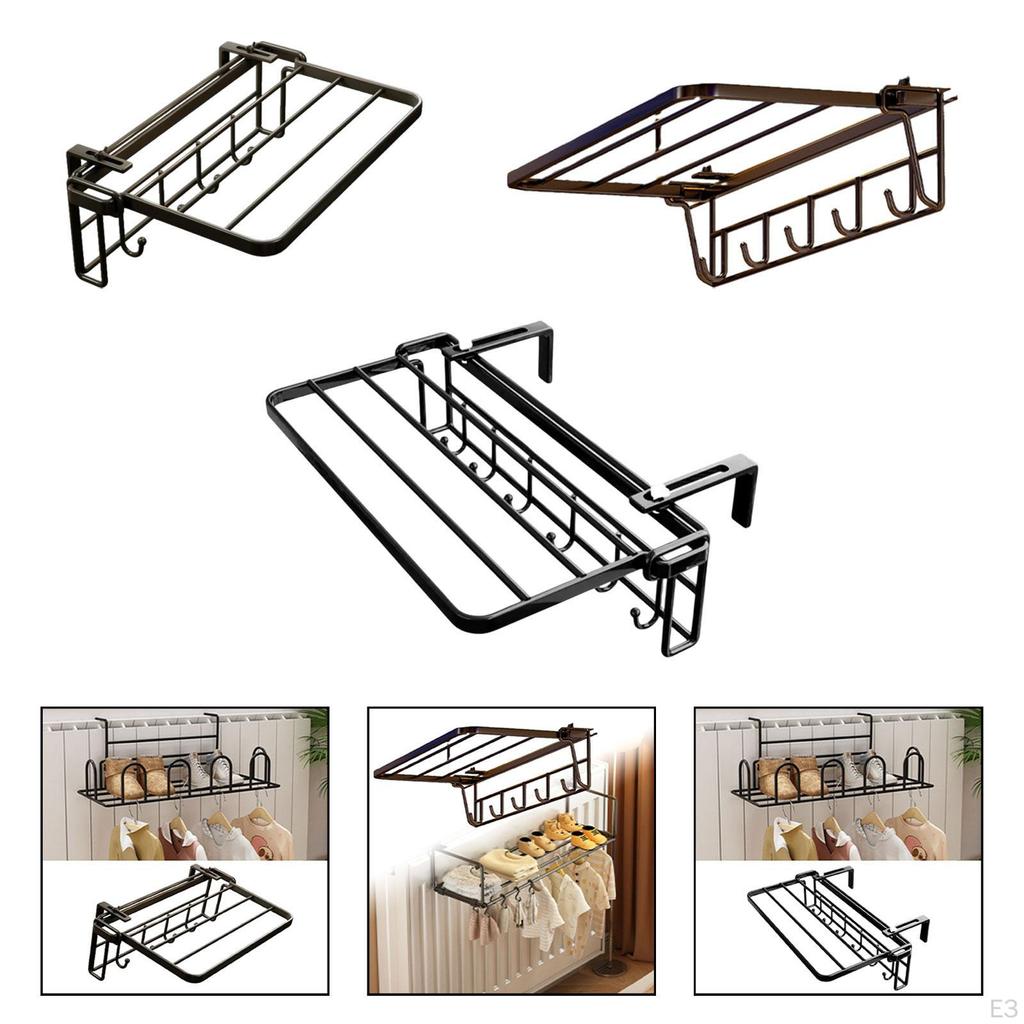 E3