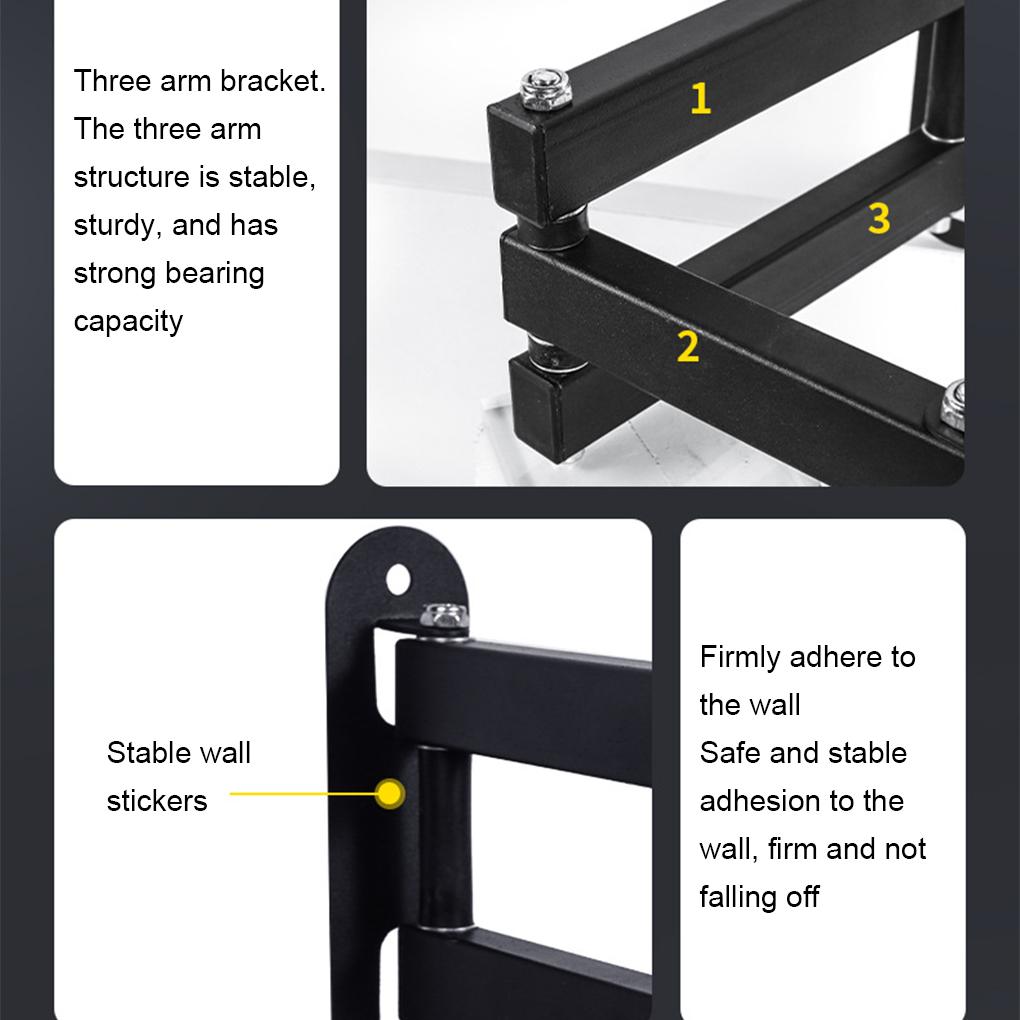 Three arm bracket. The three arm structure is stable, sturdy, and has strong bearing capacity

1

3

2

Stable wall stickers

Firmly adhere to the wall
Safe and stable adhesion to the wall, firm and not falling off