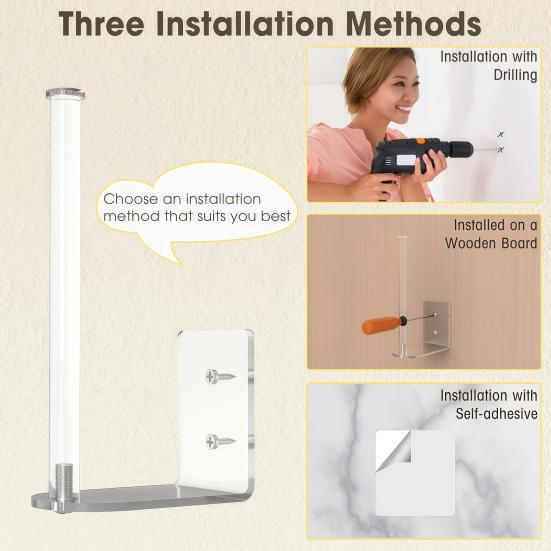 Three Installation Methods

Choose an installation method that suits you best

Installation with Drilling

Installed on a Wooden Board

Installation with Self-adhesive