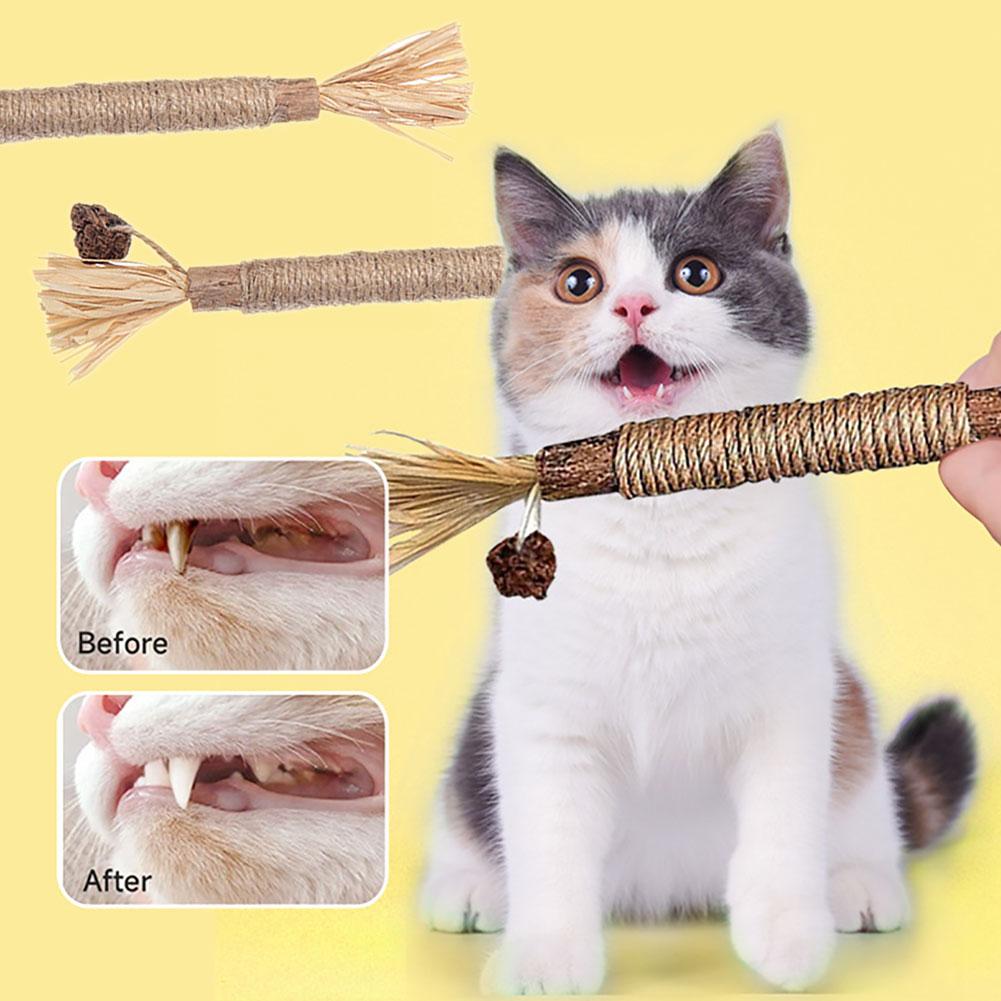 Before

After