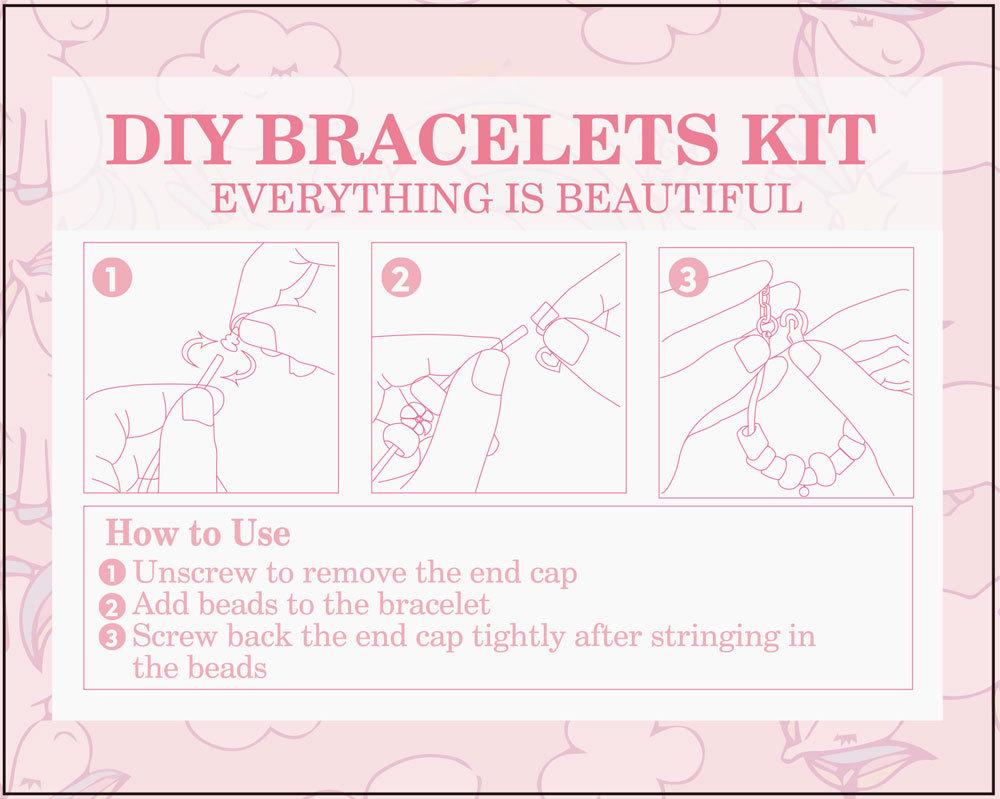 DIY BRACELETS KIT
EVERYTHING IS BEAUTIFUL

1

2

3

How to Use
1 Unscrew to remove the end cap
2 Add beads to the bracelet
3 Screw back the end cap tightly after stringing in the beads