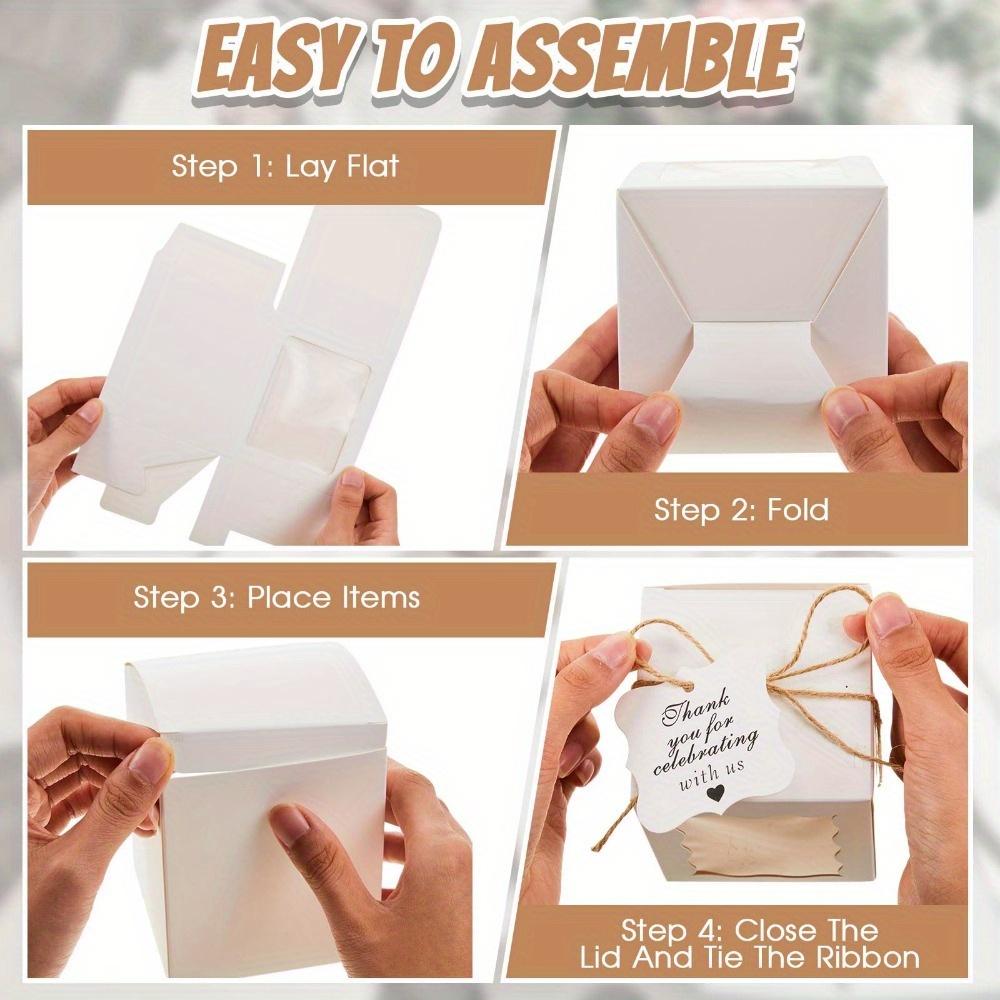 EASY TO ASSEMBLE

Step 1: Lay Flat

Step 2: Fold

Step 3: Place Items

Thank you for celebrating with us

Step 4: Close The Lid And Tie The Ribbon