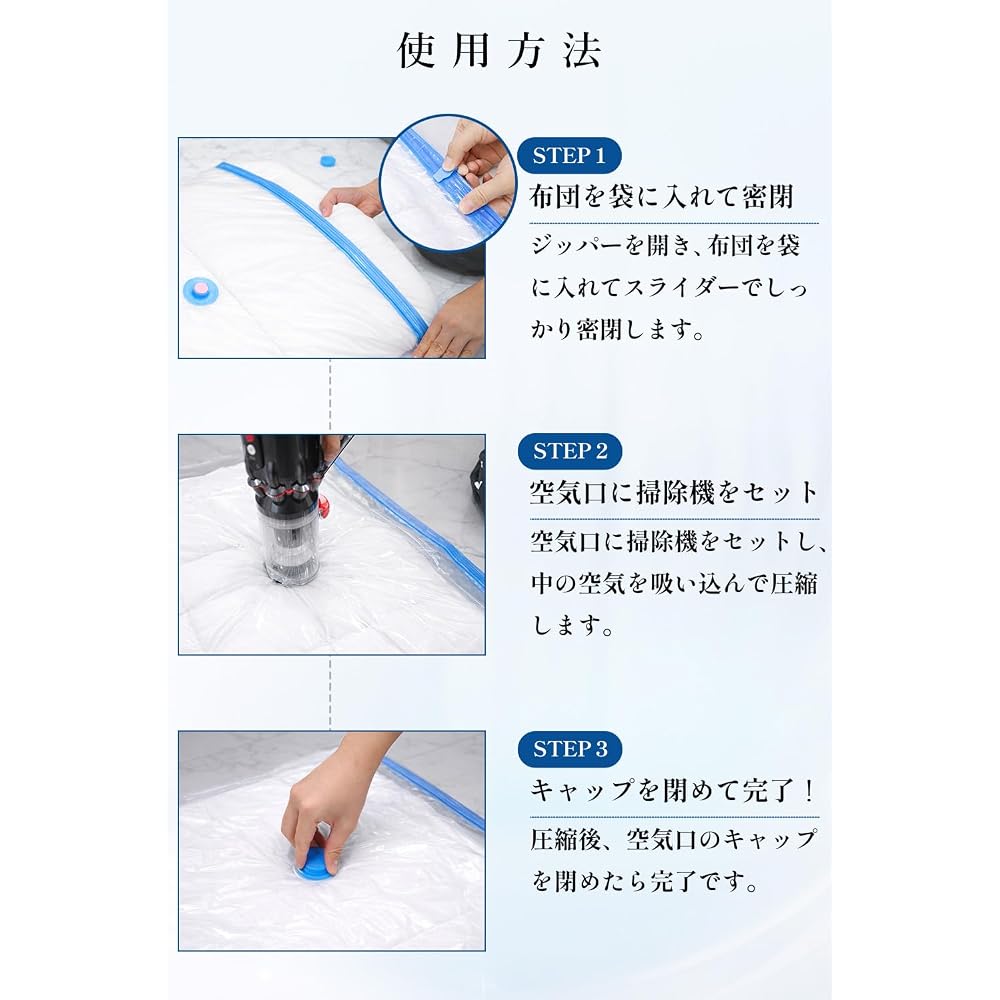 使用方法

STEP 1
布団を袋に入れて密閉

ジッパーを開き、布団を袋に入れてスライダーでしっかり密閉します。

STEP 2
空気口に掃除機をセット

空気口に掃除機をセットし、中の空気を吸い込んで圧縮します。

STEP 3
キャップを閉めて完了！

圧縮後、空気口のキャップを閉めたら完了です。