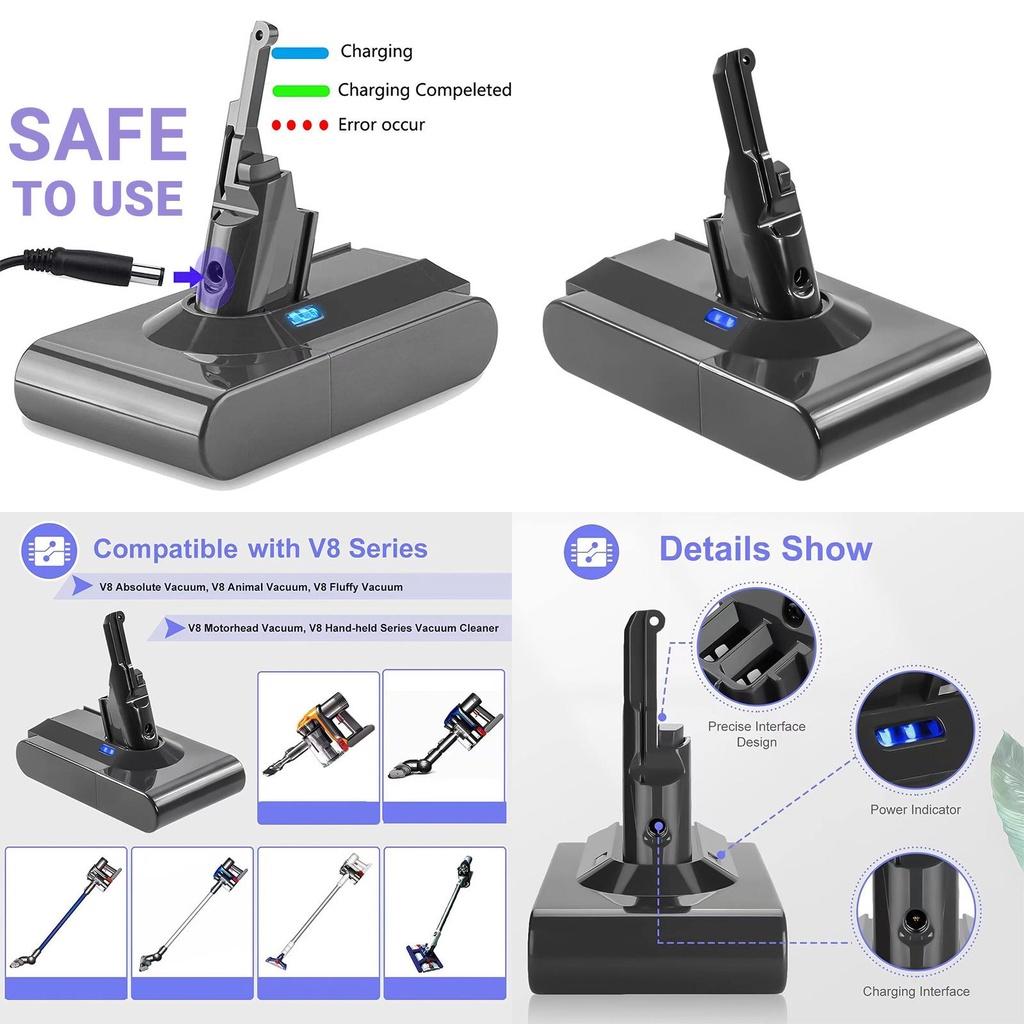 SAFE TO USE

Charging
Charging Compeleted
Error occur

Compatible with V8 Series

V8 Absolute Vacuum, V8 Animal Vacuum, V8 Fluffy Vacuum

V8 Motorhead Vacuum, V8 Hand-held Series Vacuum Cleaner

Details Show

Precise Interface Design

Power Indicator

Charging Interface