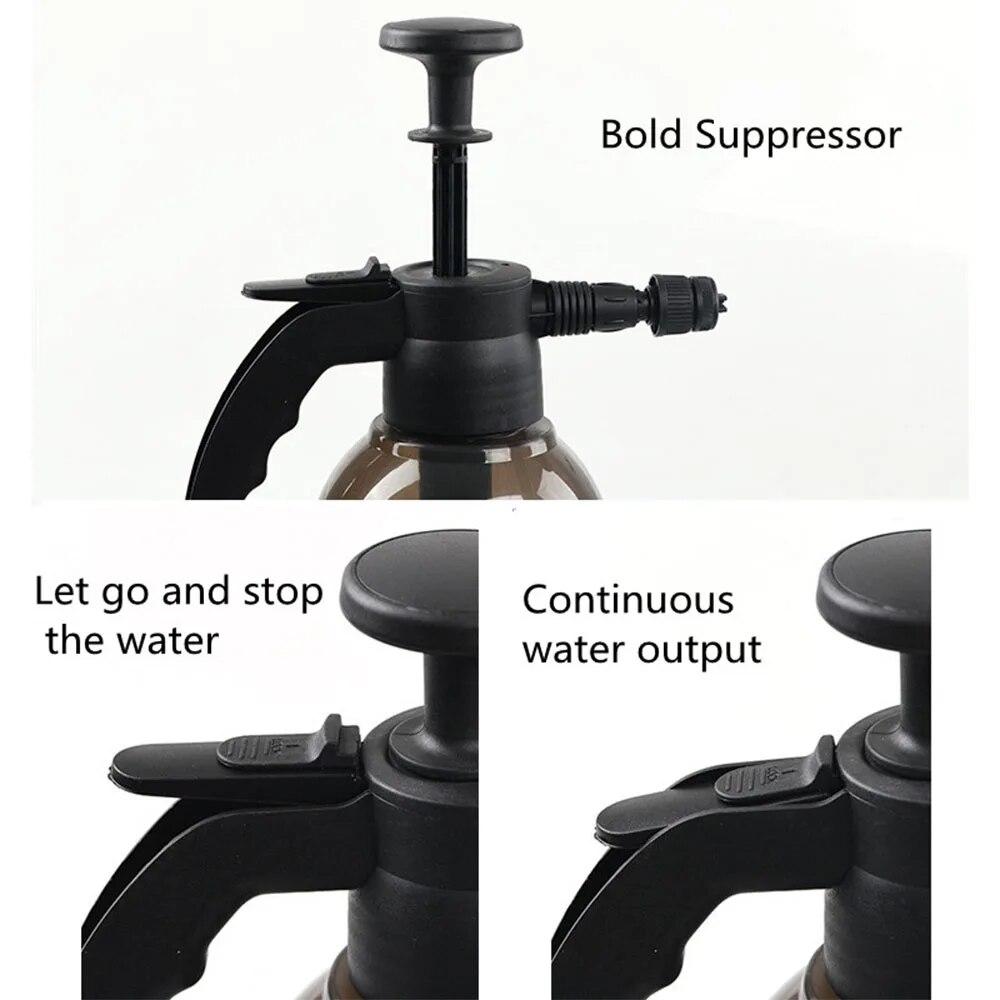 Bold Suppressor

Let go and stop the water

Continuous water output