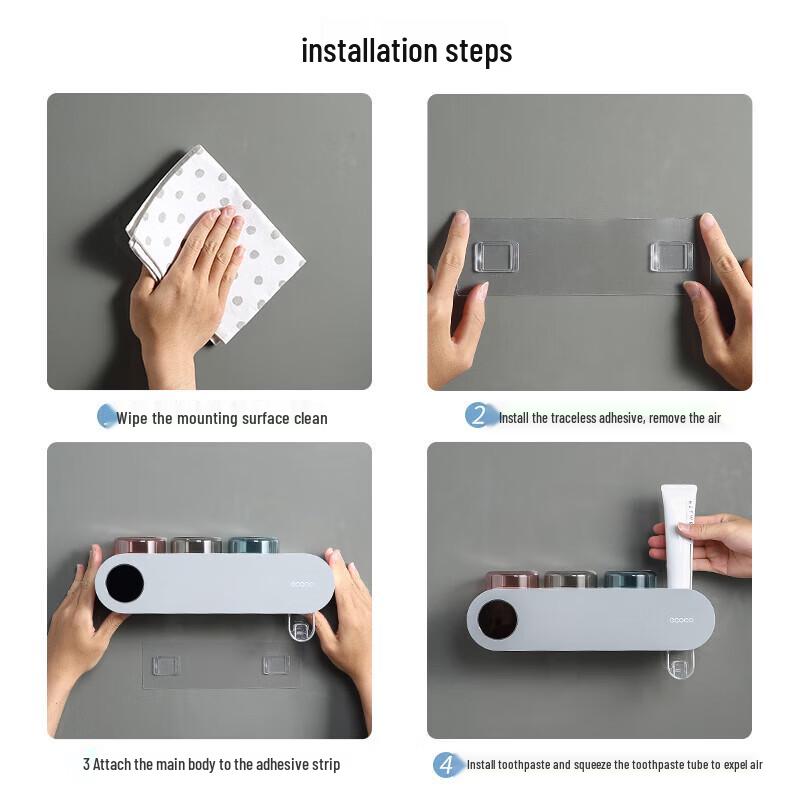 installation steps

Wipe the mounting surface clean

2 Install the traceless adhesive, remove the air

ecoco

3 Attach the main body to the adhesive strip

ecoco

4 Install toothpaste and squeeze the toothpaste tube to expel air