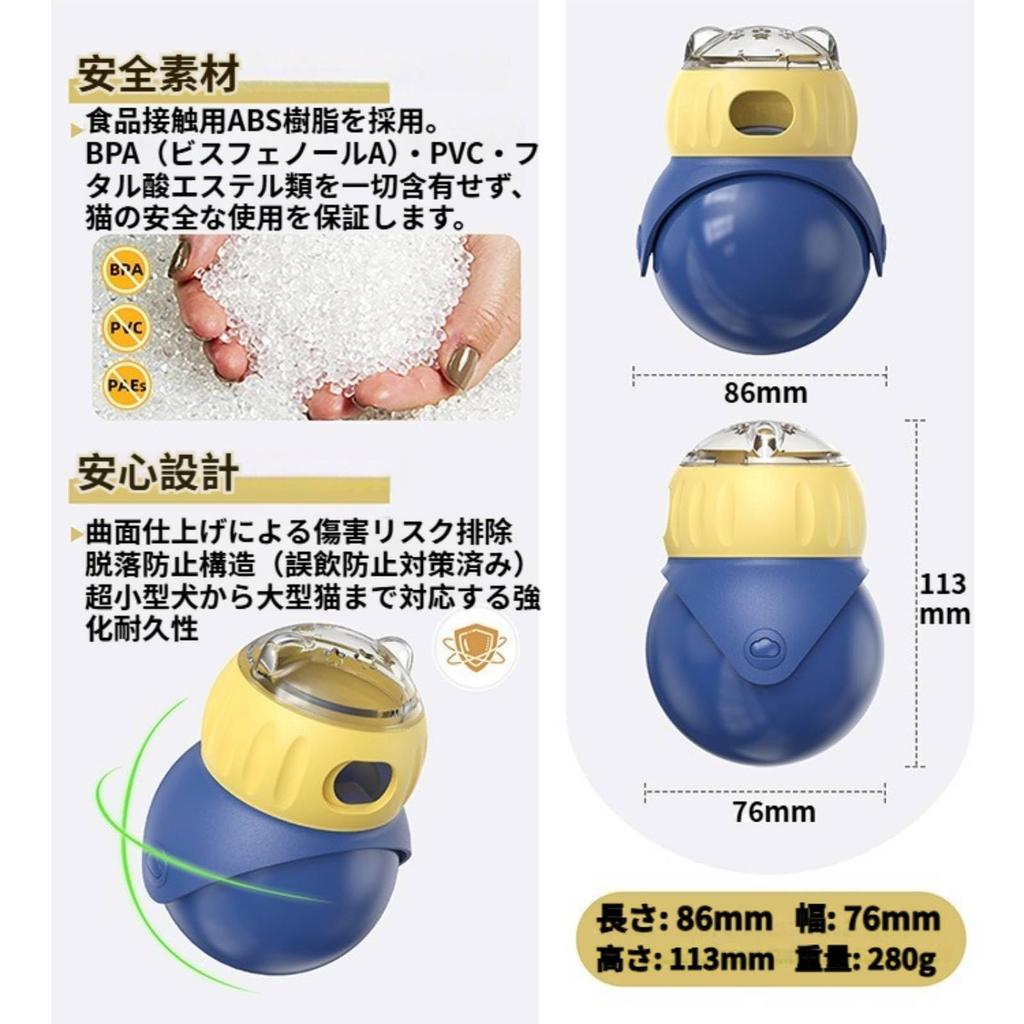 安全素材

食品接触用ABS樹脂を採用。BPA（ビスフェノールA）・PVC・フタル酸エステル類を一切含有せず、猫の安全な使用を保証します。

BPA
PVC
PAEs

安心設計

曲面仕上げによる傷害リスク排除
脱落防止構造（誤飲防止対策済み）
超小型犬から大型猫まで対応する強化耐久性

86mm

113 mm

76mm

長さ: 86mm 幅: 76mm
高さ: 113mm 重量: 280g