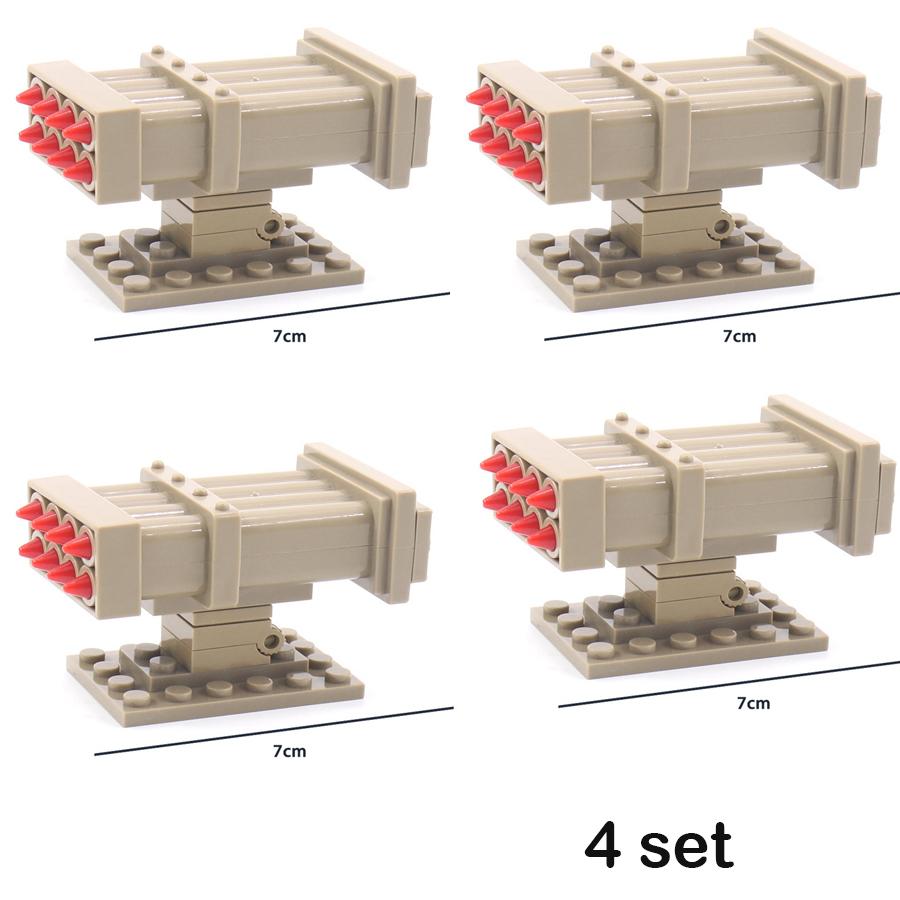 7cm

7cm

7cm

7cm

4 set