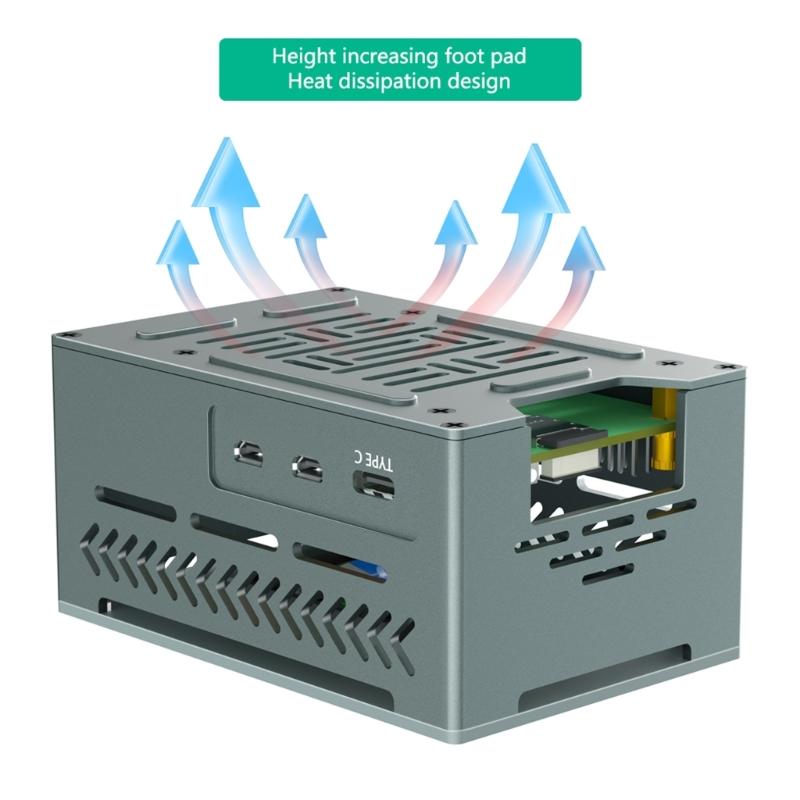 Height increasing foot pad
Heat dissipation design

TYPE C